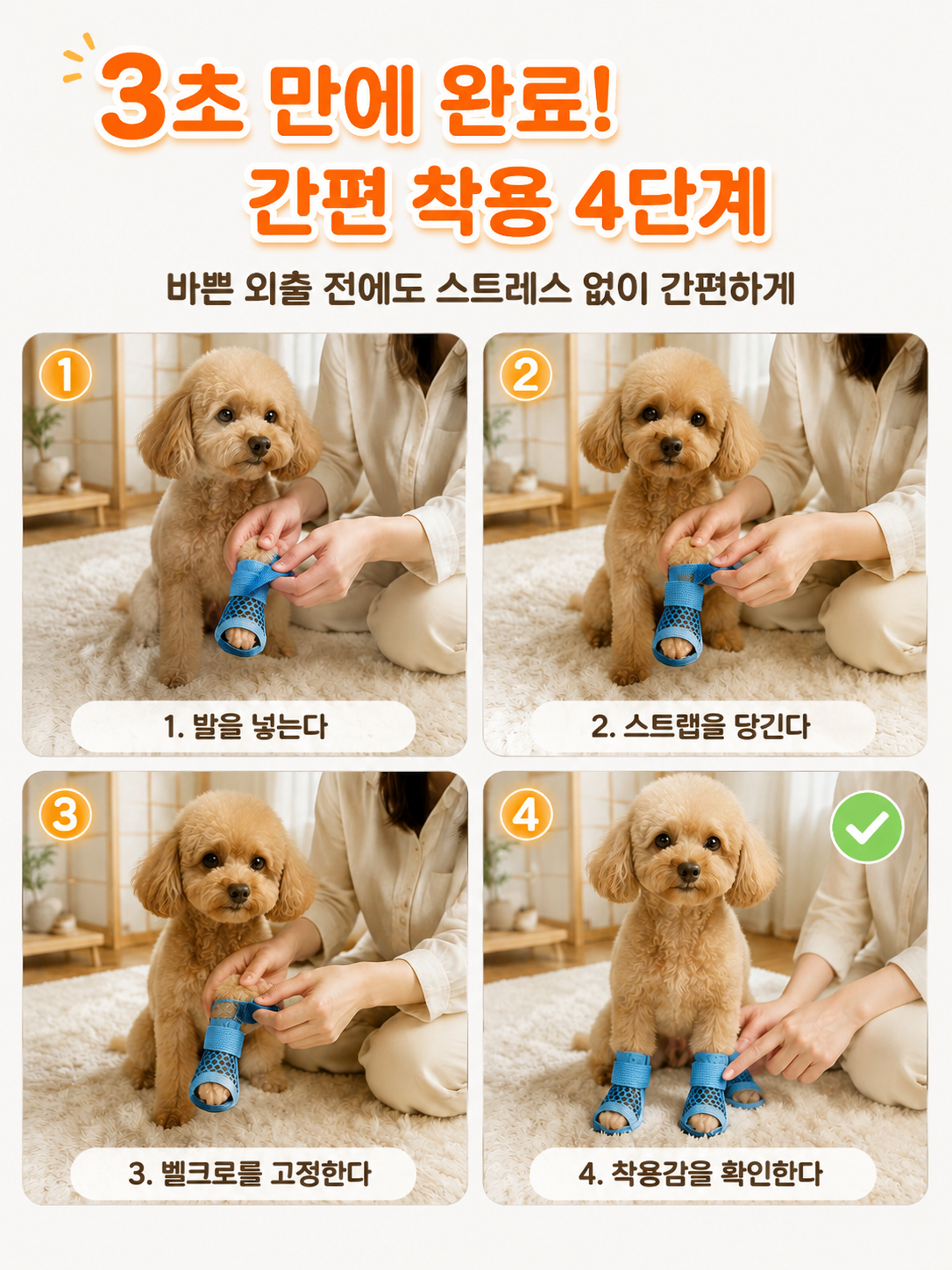 3초 만에 완료!
간편 착용 4단계

바쁜 외출 전에도 스트레스 없이 간편하게

1
1. 발을 넣는다

2
2. 스트랩을 당긴다

3
3. 벨크로를 고정한다

4
4. 착용감을 확인한다