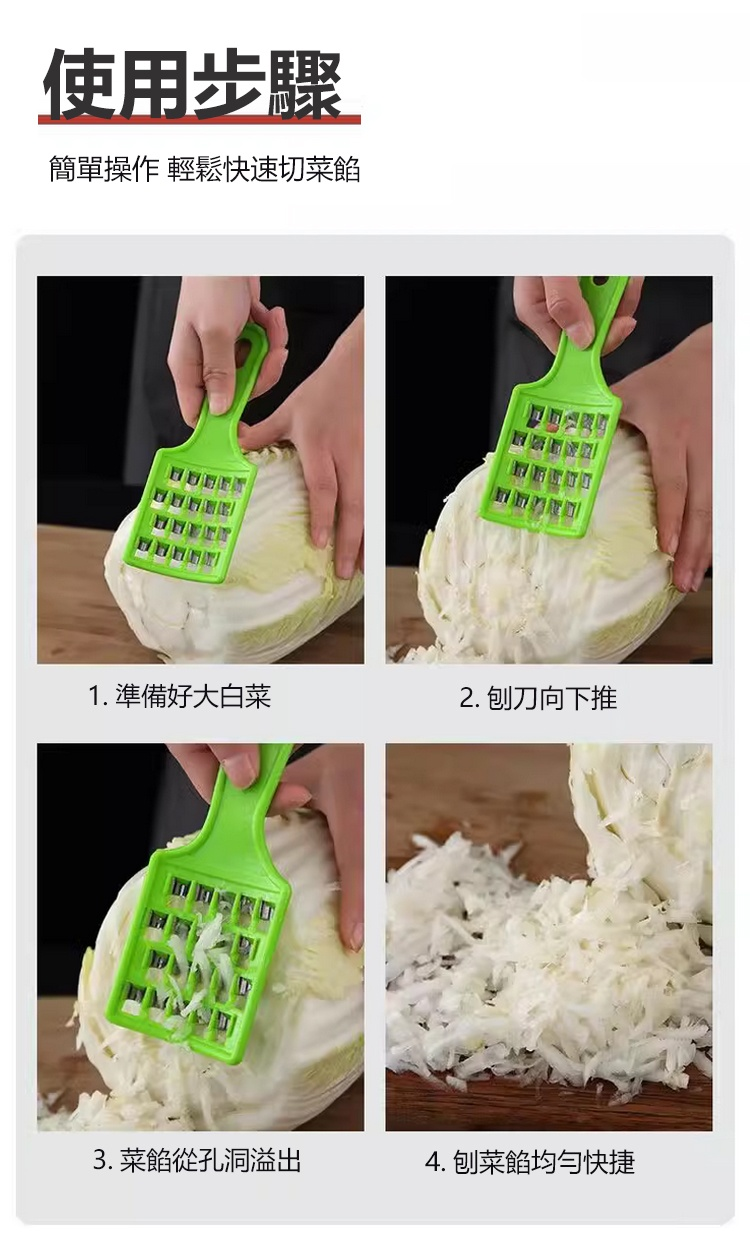 使用步驟

簡單操作 輕鬆快速切菜餡

1. 準備好大白菜

2. 刨刀向下推

3. 菜餡從孔洞溢出

4. 刨菜餡均勻快捷