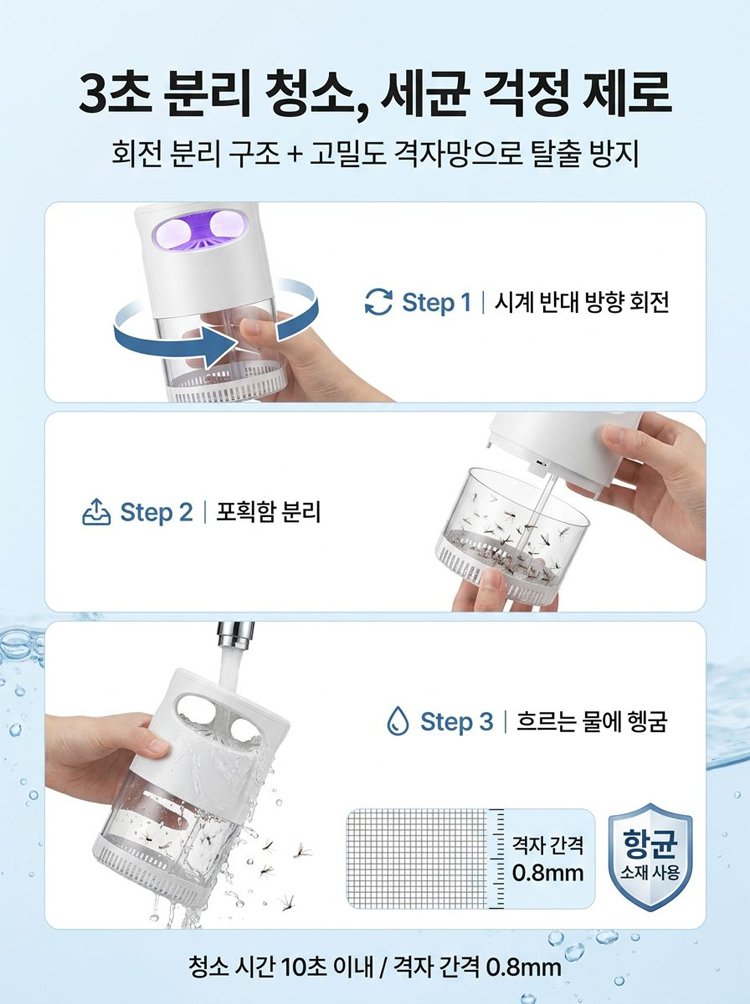 3초 분리 청소, 세균 걱정 제로

회전 분리 구조 + 고밀도 격자망으로 탈출 방지

Step 1 | 시계 반대 방향 회전

Step 2 | 포획함 분리

Step 3 | 흐르는 물에 헹굼

격자 간격
0.8mm

항균
소재 사용

청소 시간 10초 이내 / 격자 간격 0.8mm