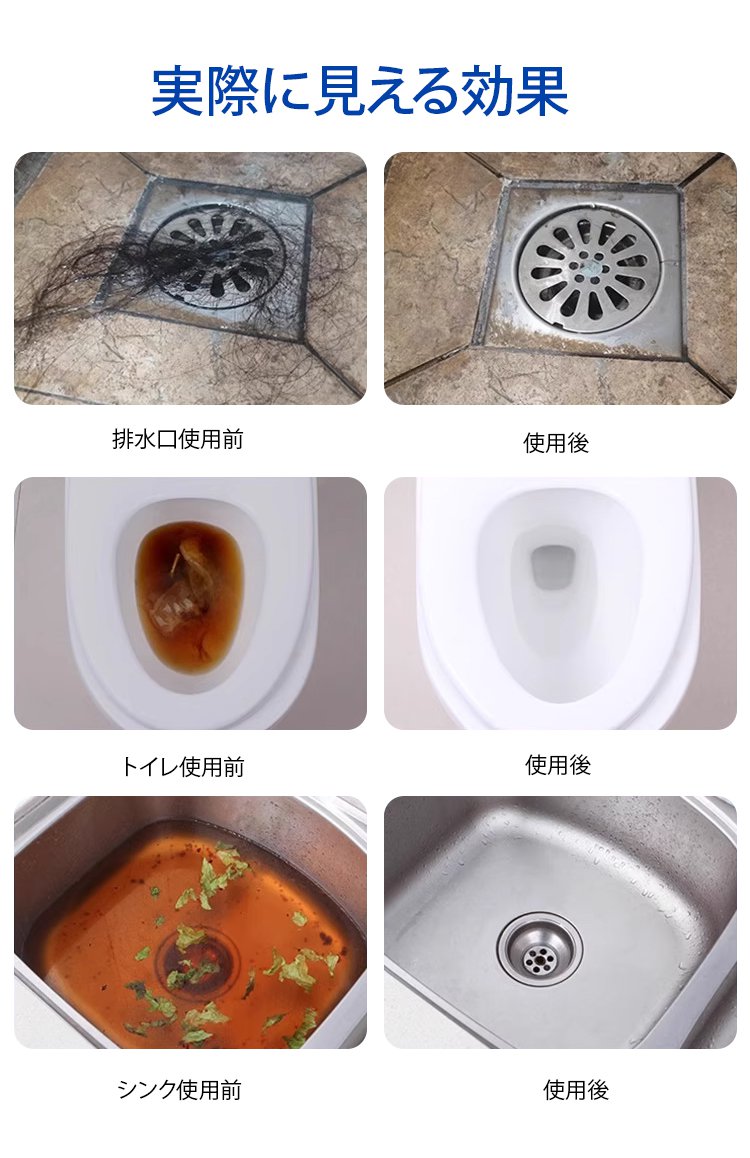 実際に見える効果

排水口使用前

使用後

トイレ使用前

使用後

シンク使用前

使用後