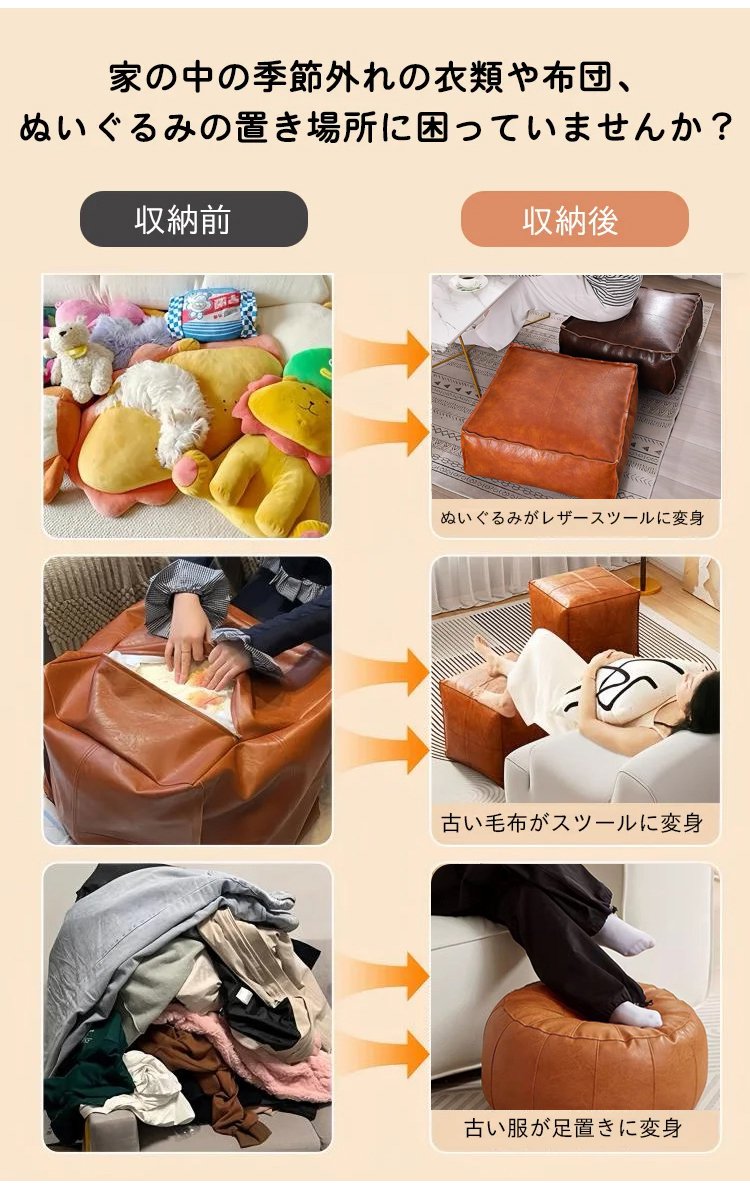 家の中の季節外れの衣類や布団、
ぬいぐるみの置き場所に困っていませんか？

収納前

収納後

ぬいぐるみがレザースツールに変身

古い毛布がスツールに変身

古い服が足置きに変身