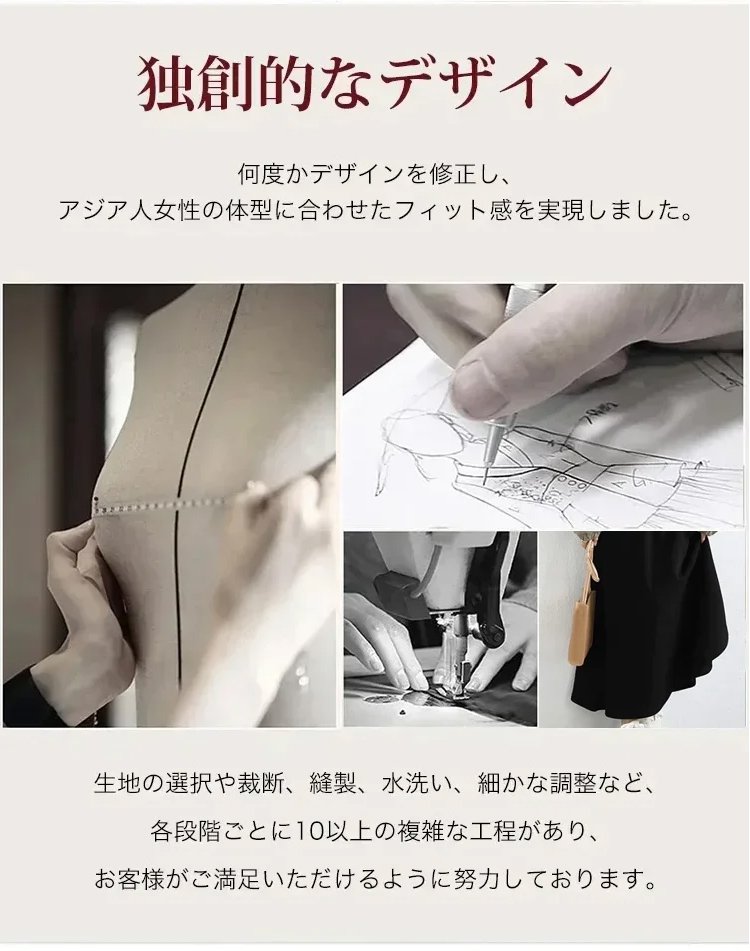 独創的なデザイン

何度かデザインを修正し、
アジア人女性の体型に合わせたフィット感を実現しました。

生地の選択や裁断、縫製、水洗い、細かな調整など、
各段階ごとに10以上の複雑な工程があり、
お客様がご満足いただけるように努力しております。