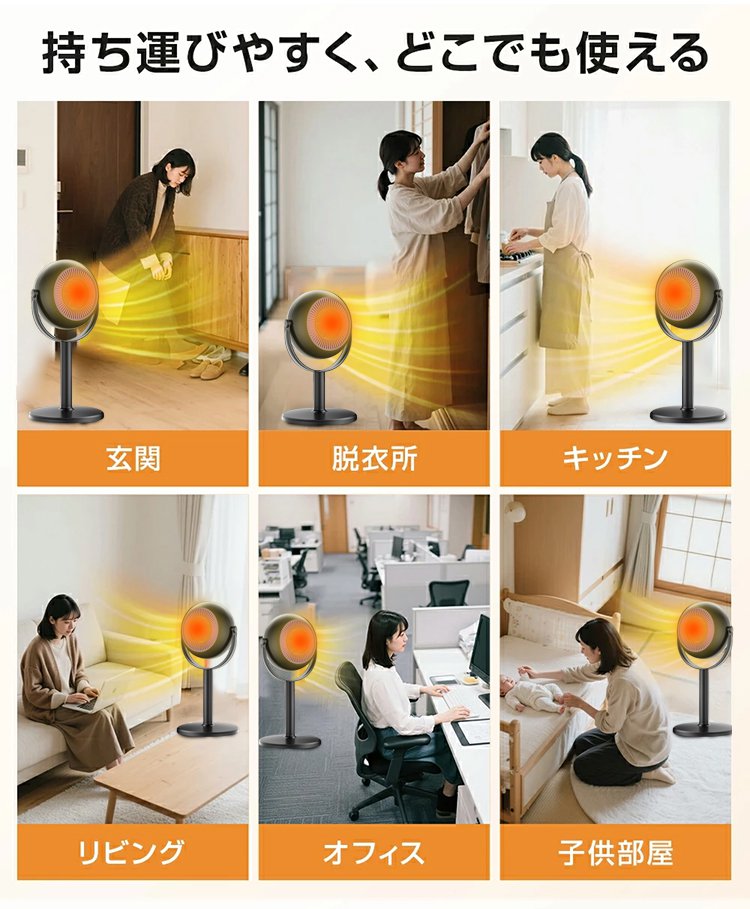 持ち運びやすく、どこでも使える

玄関

脱衣所

キッチン

リビング

オフィス

子供部屋