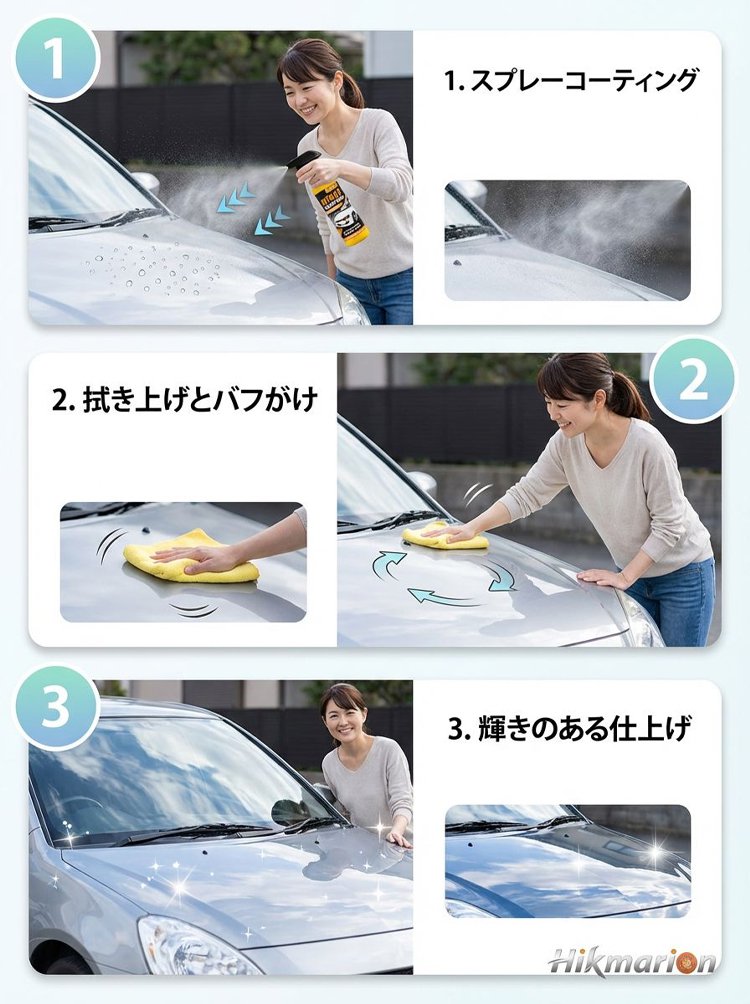 1

1. スプレーコーティング

2. 拭き上げとバフがけ

2

3

3. 輝きのある仕上げ

Hikmarion