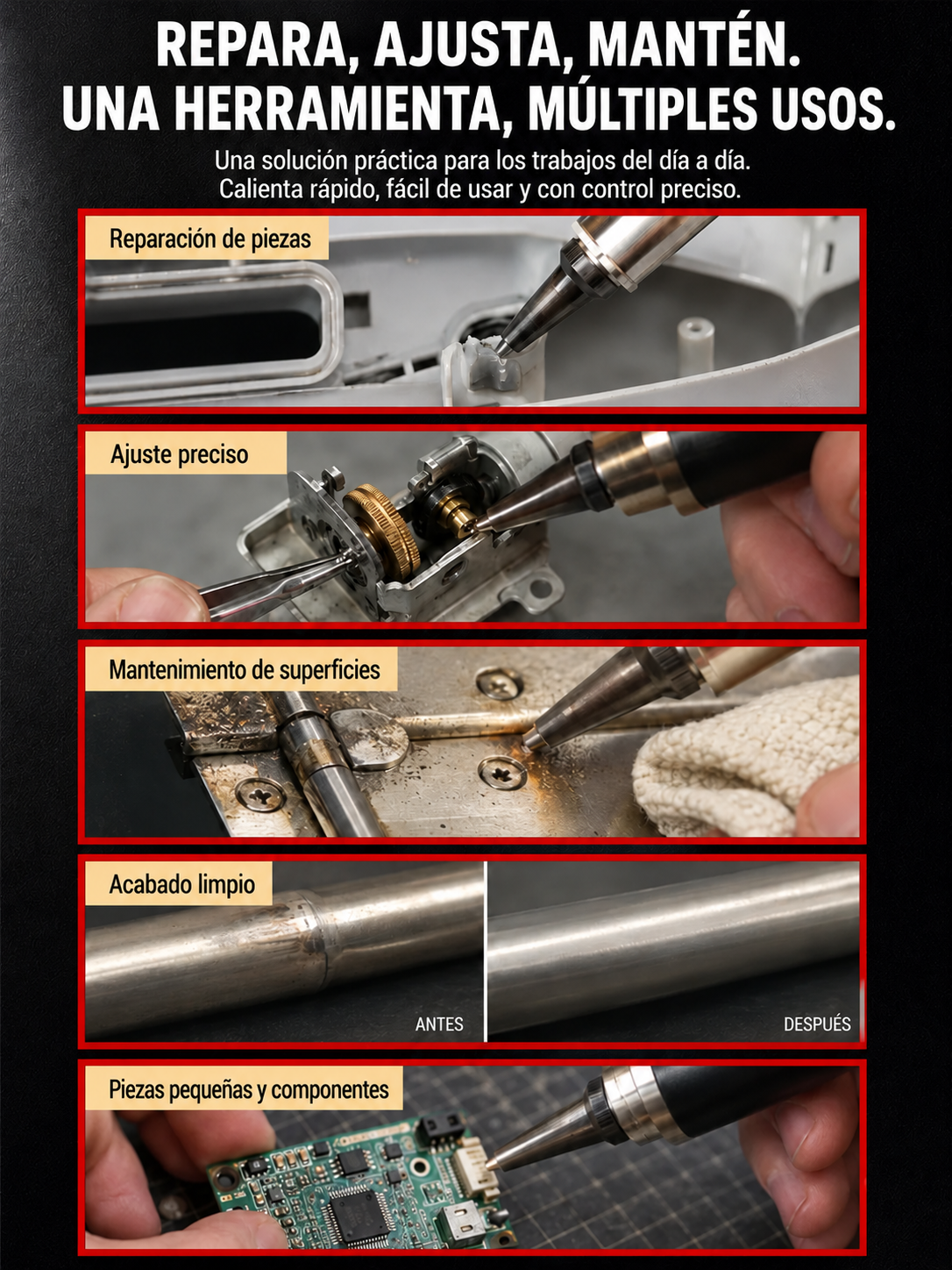 REPARA, AJUSTA, MANTÉN.
UNA HERRAMIENTA, MÚLTIPLES USOS.

Una solución práctica para los trabajos del día a día.
Calienta rápido, fácil de usar y con control preciso.

Reparación de piezas

Ajuste preciso

Mantenimiento de superficies

Acabado limpio

ANTES

DESPUÉS

Piezas pequeñas y componentes