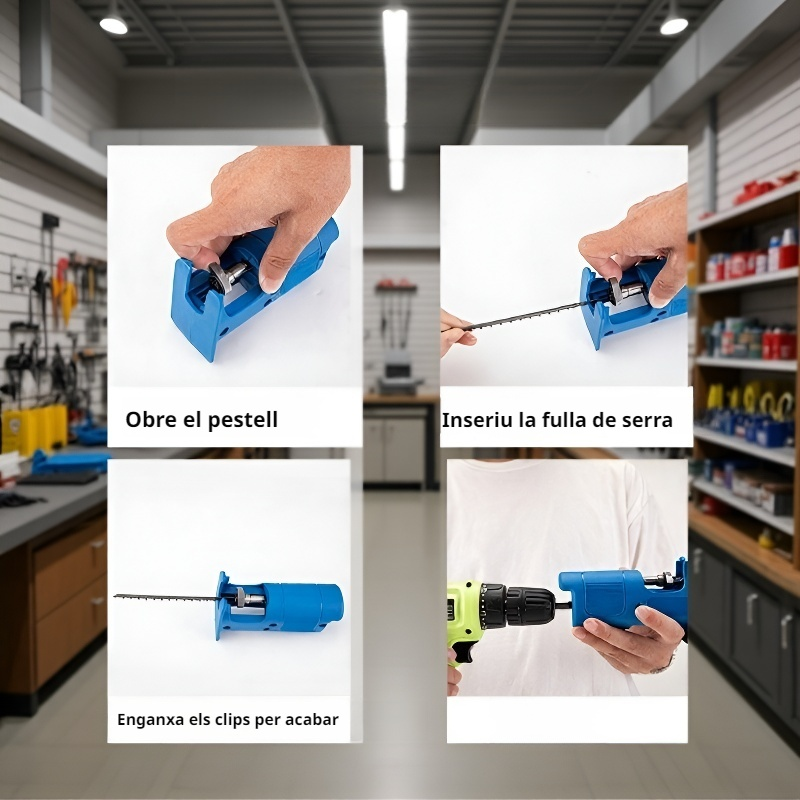 Obre el pestell

Inseriu la fulla de serra

Enganxa els clips per acabar