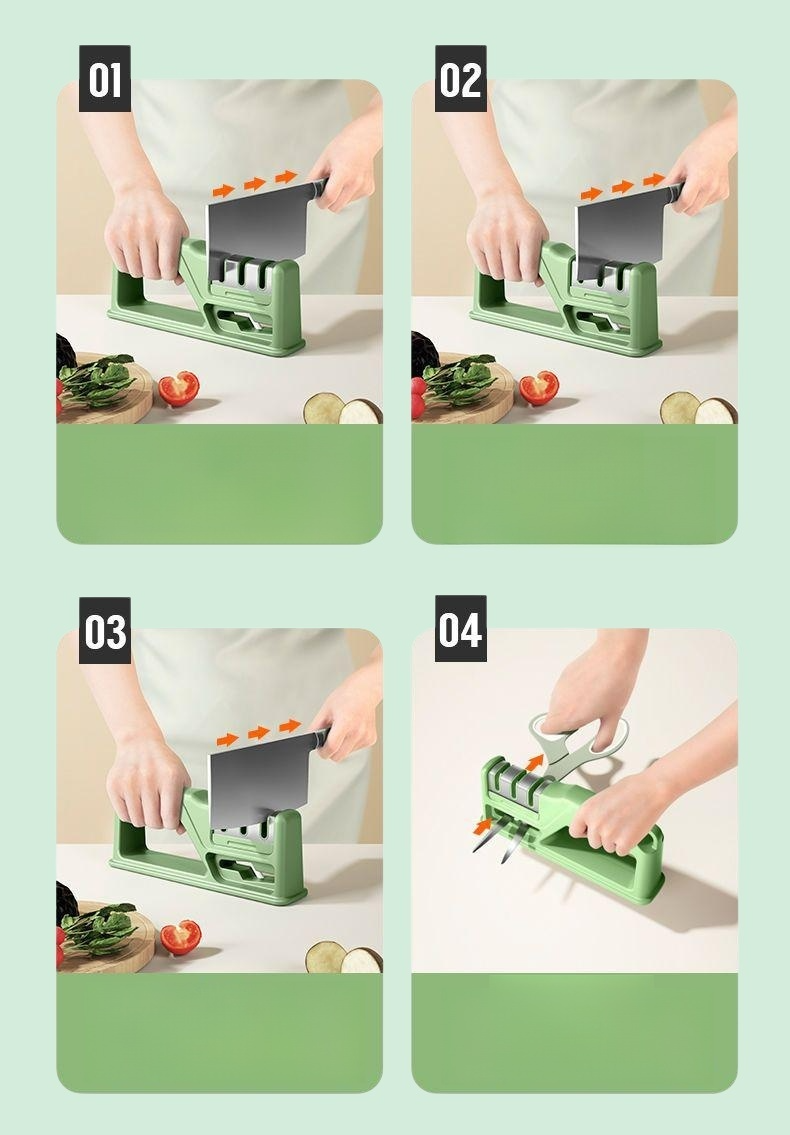 01

02

03

04