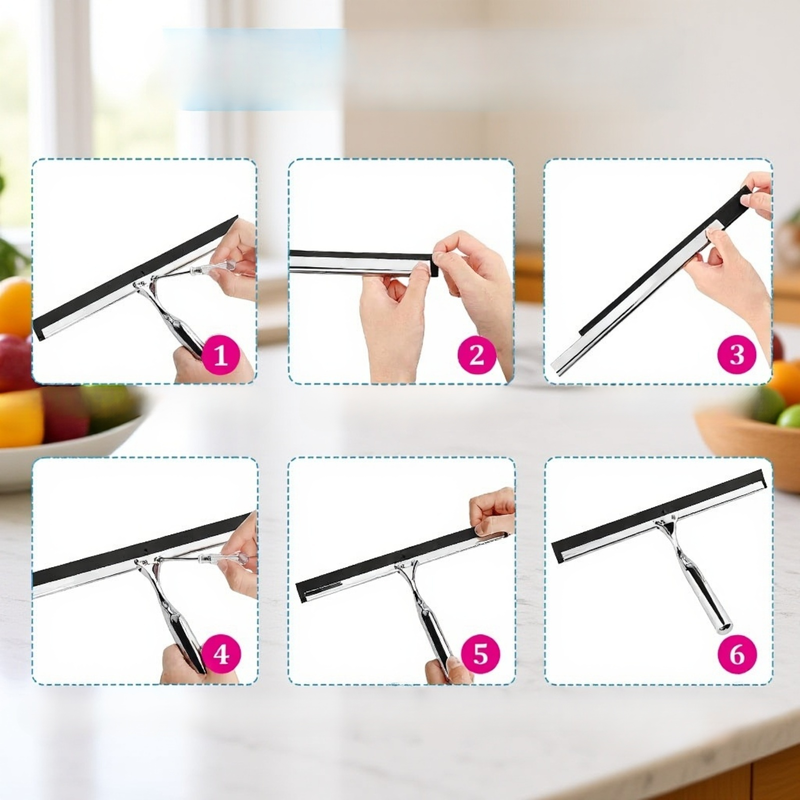 1
2
3
4
5
6