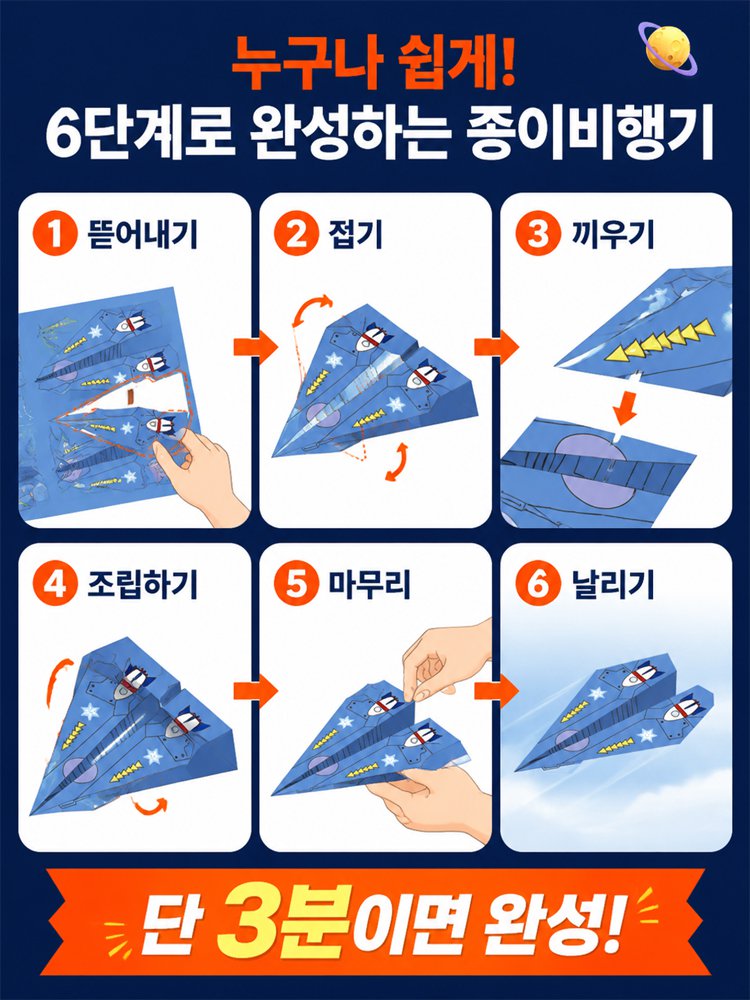 누구나 쉽게!
6단계로 완성하는 종이비행기

1 뜯어내기

2 접기

3 끼우기

4 조립하기

5 마무리

6 날리기

단 3분이면 완성!