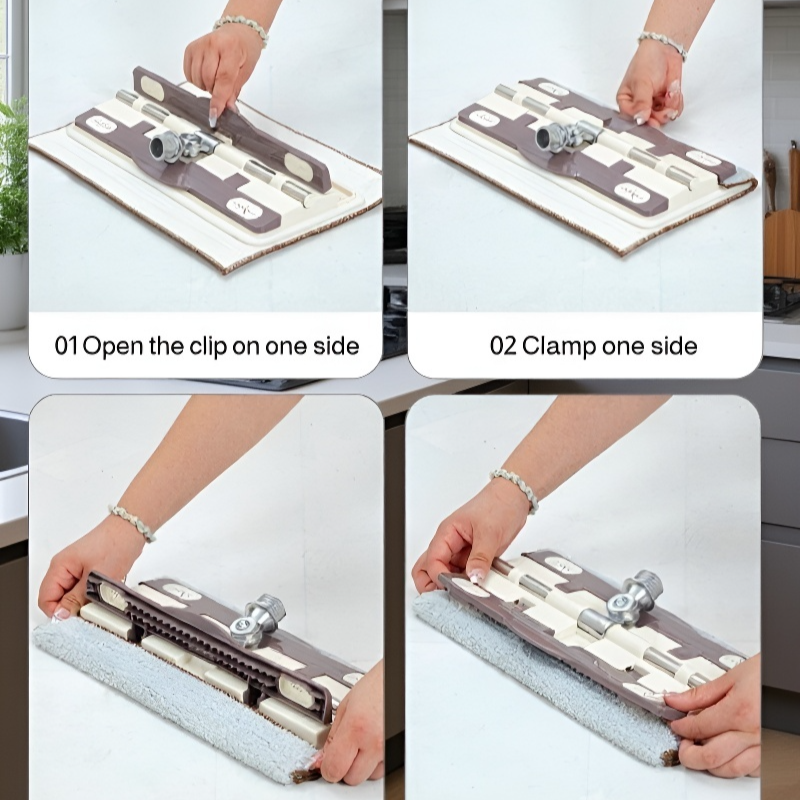 01 Open the clip on one side

02 Clamp one side