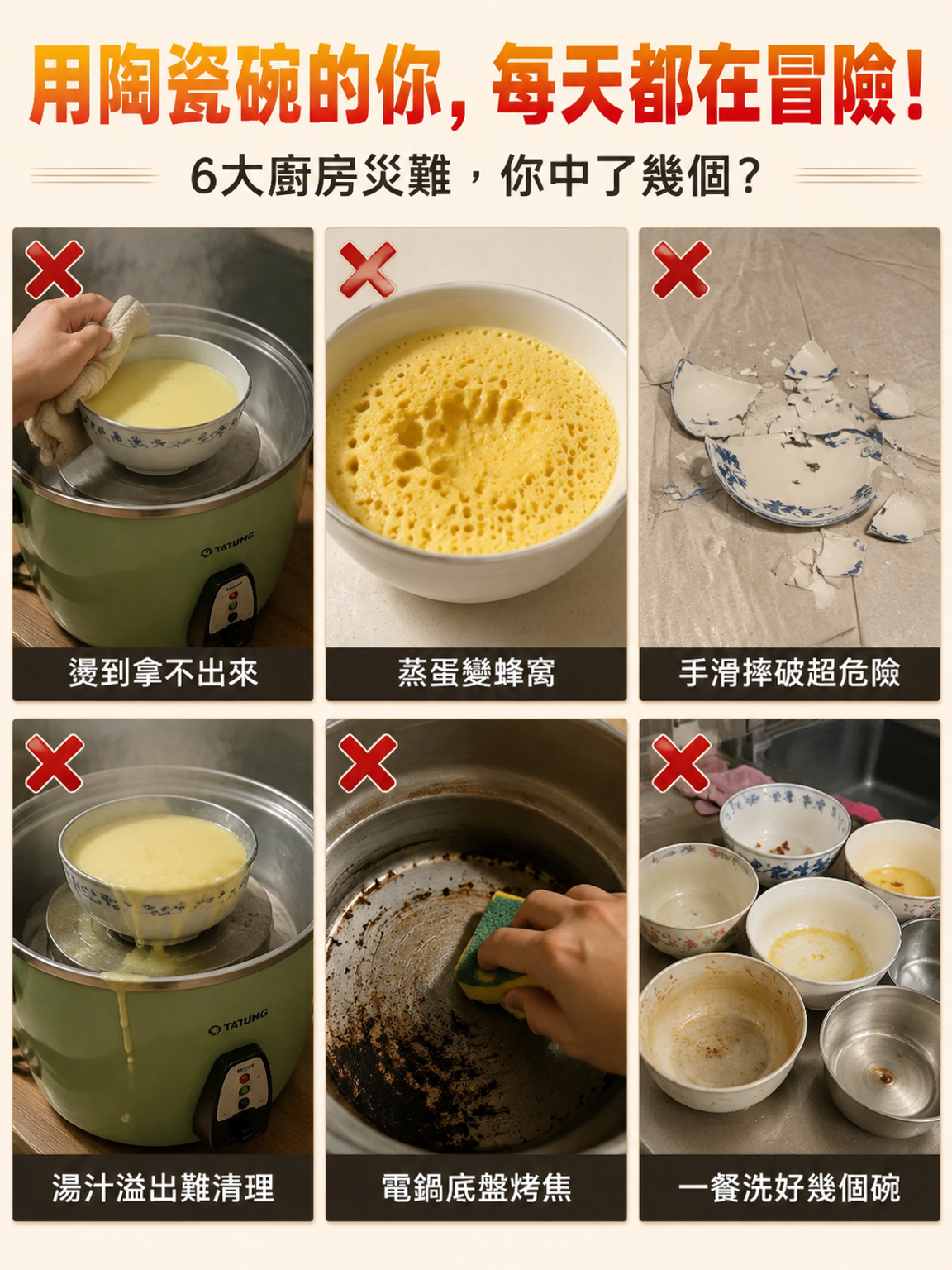 用陶瓷碗的你，每天都在冒險！

6大廚房災難，你中了幾個？

TATUNG

燙到拿不出來

蒸蛋變蜂窩

手滑摔破超危險

TATUNG

湯汁溢出難清理

電鍋底盤烤焦

一餐洗好幾個碗