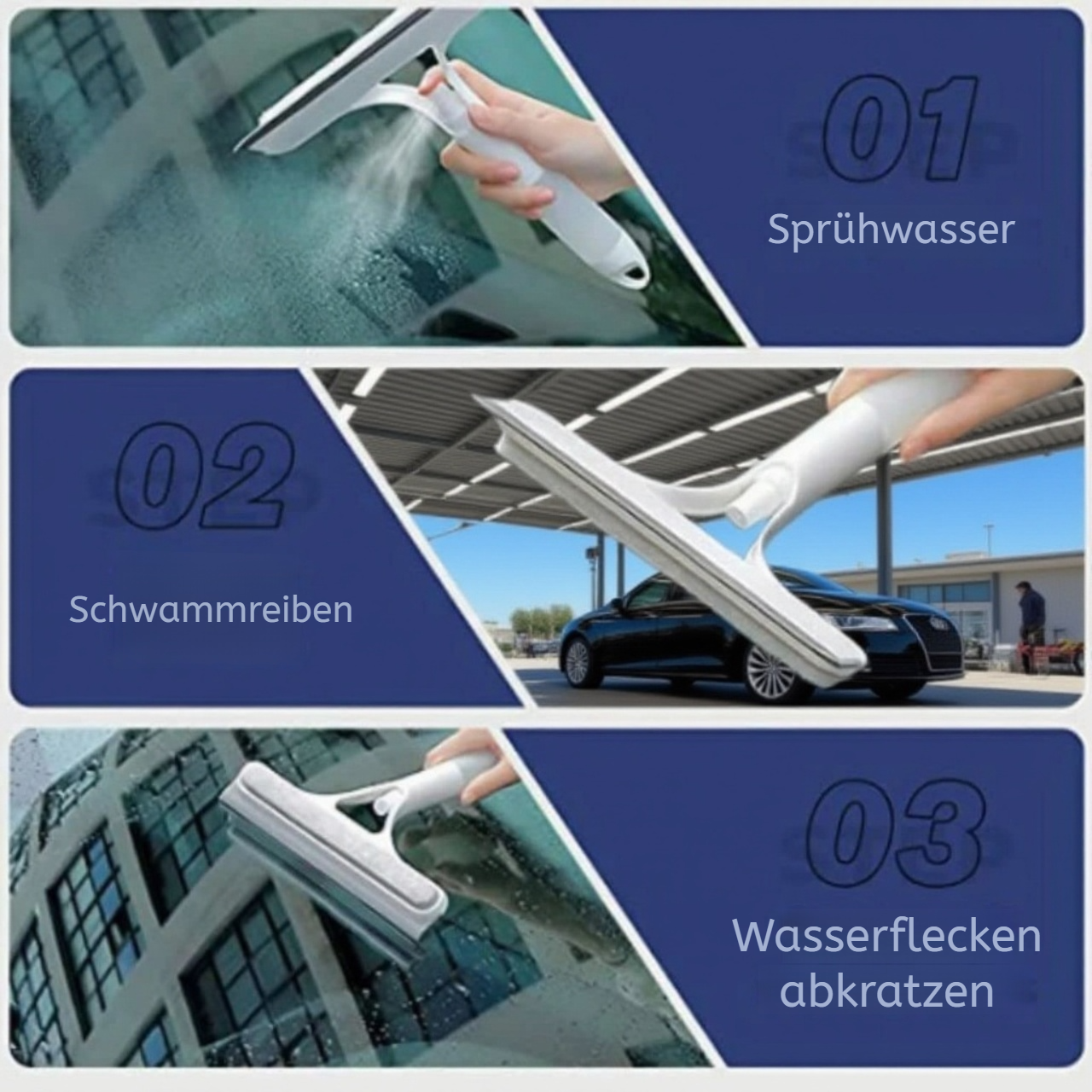 01
Sprühwasser

02
Schwammreiben

03
Wasserflecken abkratzen