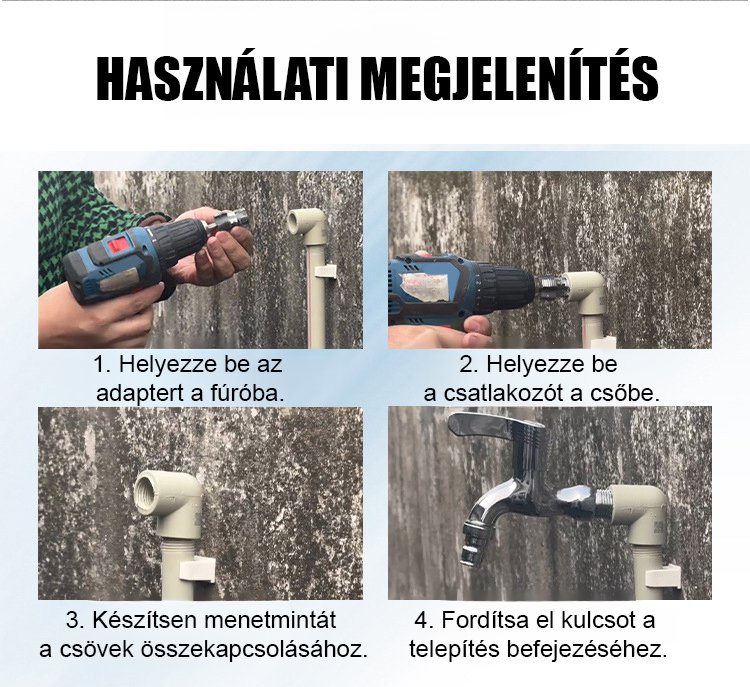 HASZNÁLATI MEGJELENÍTÉS

1. Helyezze be az adaptert a fúróba.

2. Helyezze be a csatlakozót a csőbe.

3. Készítsen menetmintát a csövek összekapcsolásához.

4. Fordítsa el kulcsot a telepítés befejezéséhez.