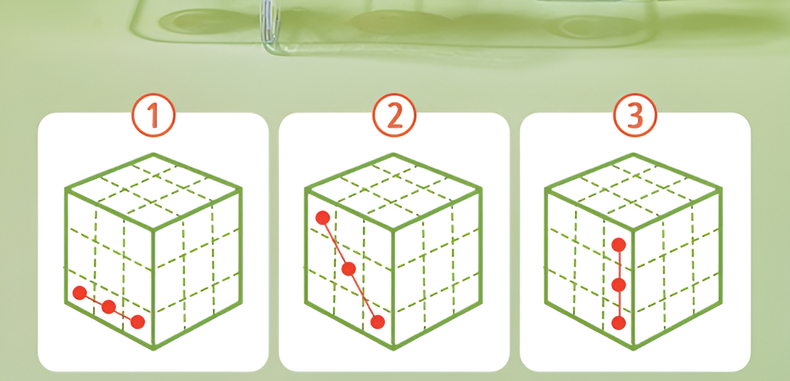 ①

②

③