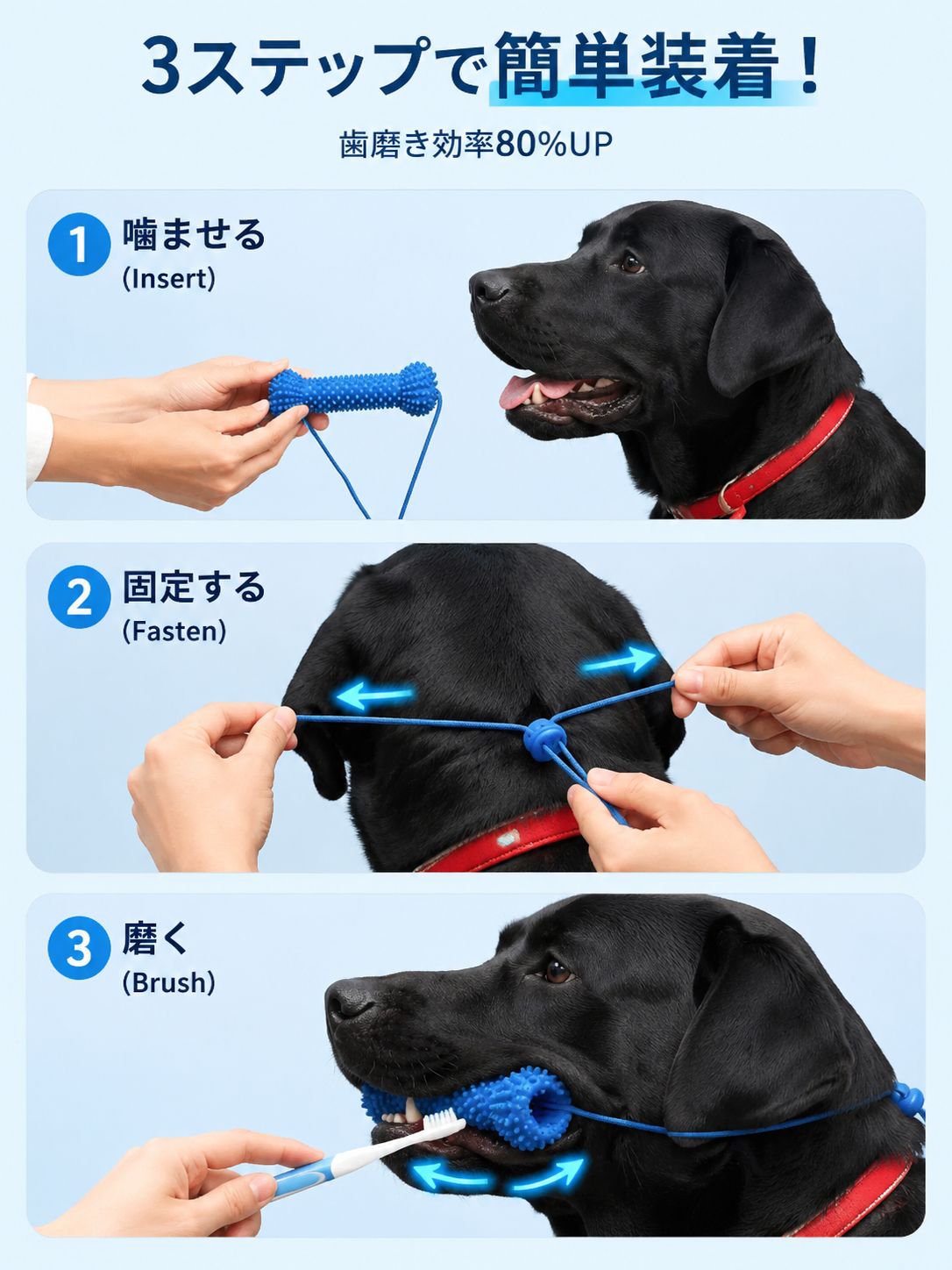 3ステップで簡単装着！

歯磨き効率80%UP

1 噛ませる
(Insert)

2 固定する
(Fasten)

3 磨く
(Brush)