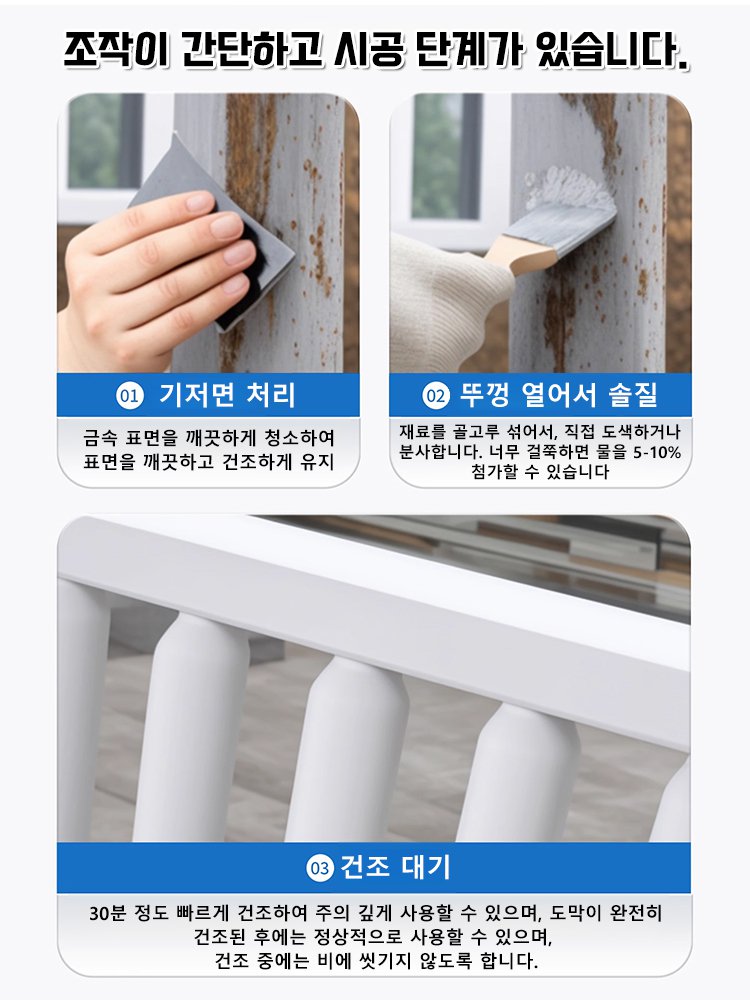 조작이 간단하고 시공 단계가 있습니다.

01 기저면 처리

금속 표면을 깨끗하게 청소하여 표면을 깨끗하고 건조하게 유지

02 뚜껑 열어서 솔질

재료를 골고루 섞어서, 직접 도색하거나 분사합니다. 너무 걸쭉하면 물을 5-10% 첨가할 수 있습니다

03 건조 대기

30분 정도 빠르게 건조하여 주의 깊게 사용할 수 있으며, 도막이 완전히 건조된 후에는 정상적으로 사용할 수 있으며, 건조 중에는 비에 씻기지 않도록 합니다.