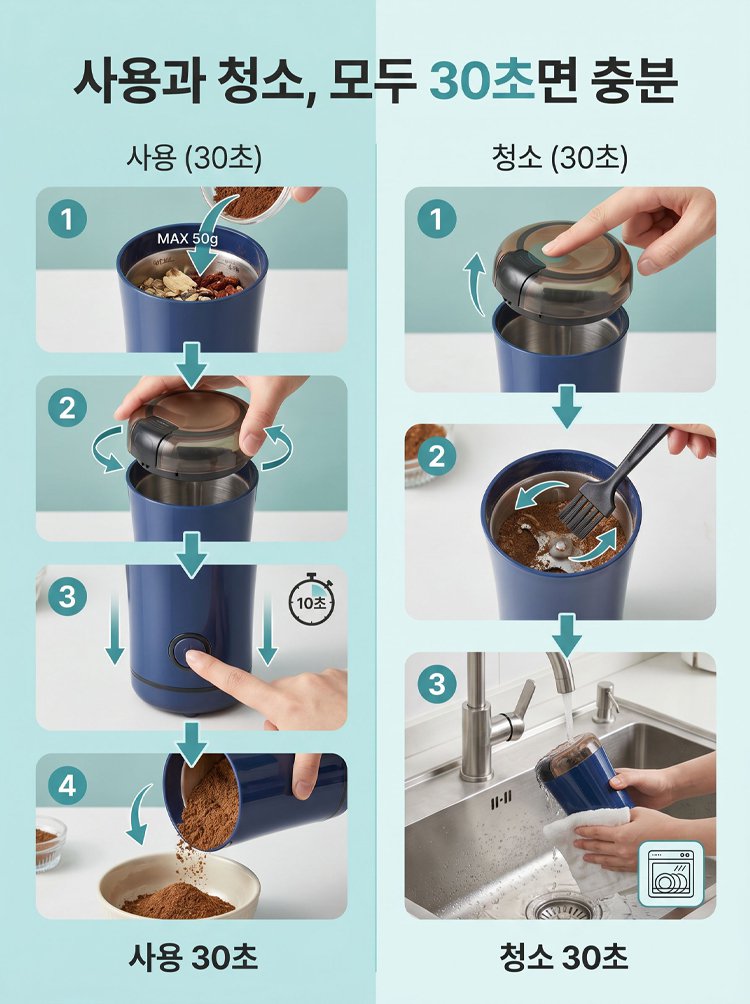 사용과 청소, 모두 30초면 충분

사용 (30초)

1

MAX 50g

2

3

10초

4

사용 30초

청소 (30초)

1

2

3

청소 30초