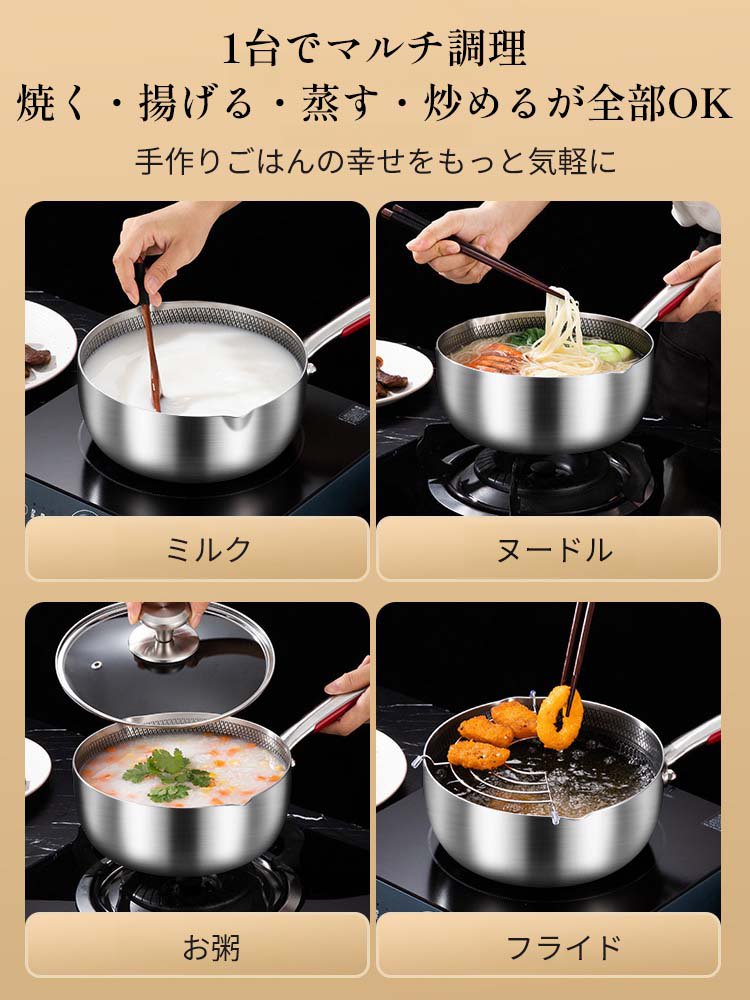 1台でマルチ調理
焼く・揚げる・蒸す・炒めるが全部OK
手作りごはんの幸せをもっと気軽に

ミルク

ヌードル

お粥

フライド