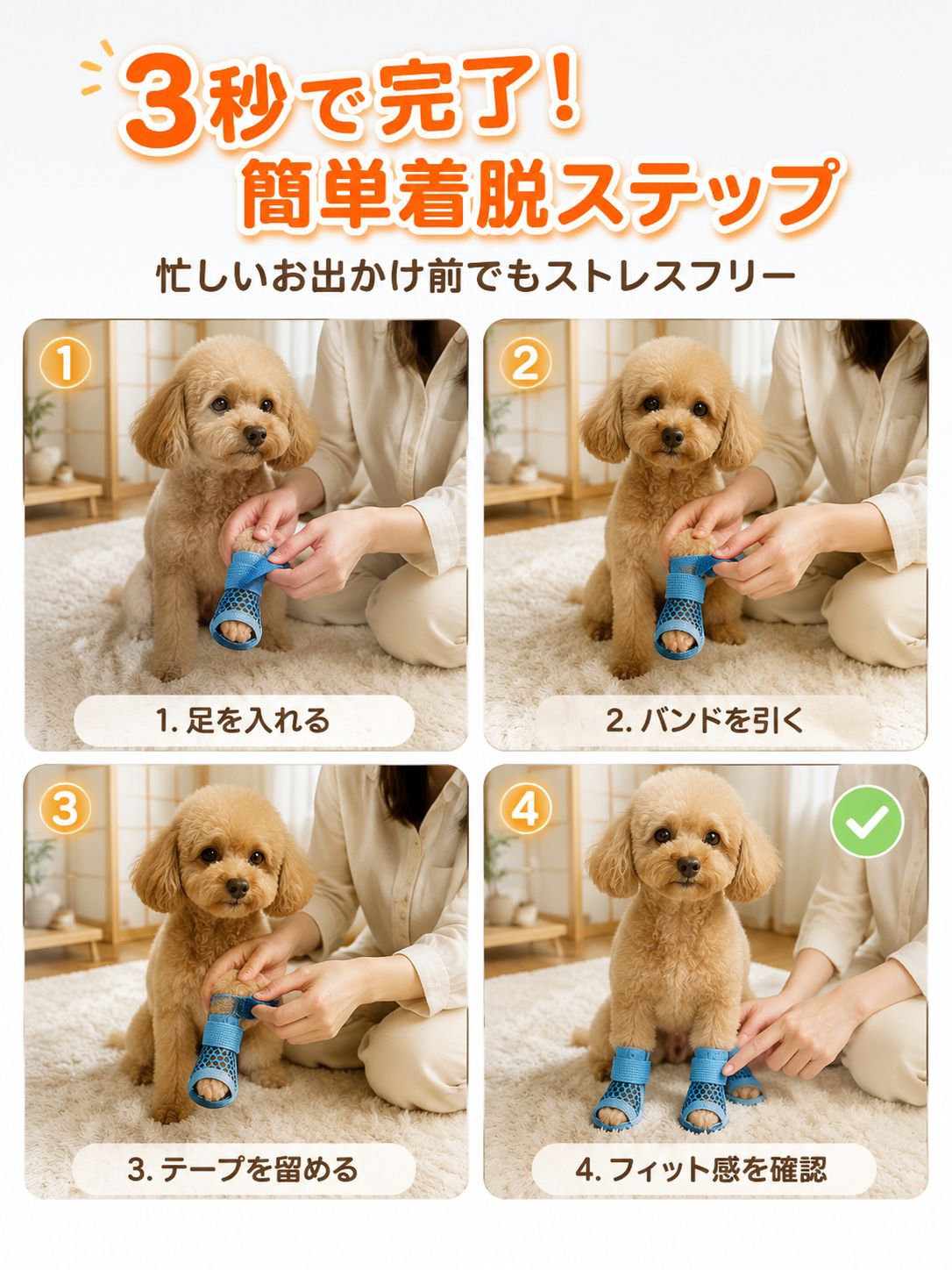 3秒で完了！
簡単着脱ステップ

忙しいお出かけ前でもストレスフリー

1

1. 足を入れる

2

2. バンドを引く

3

3. テープを留める

4

4. フィット感を確認