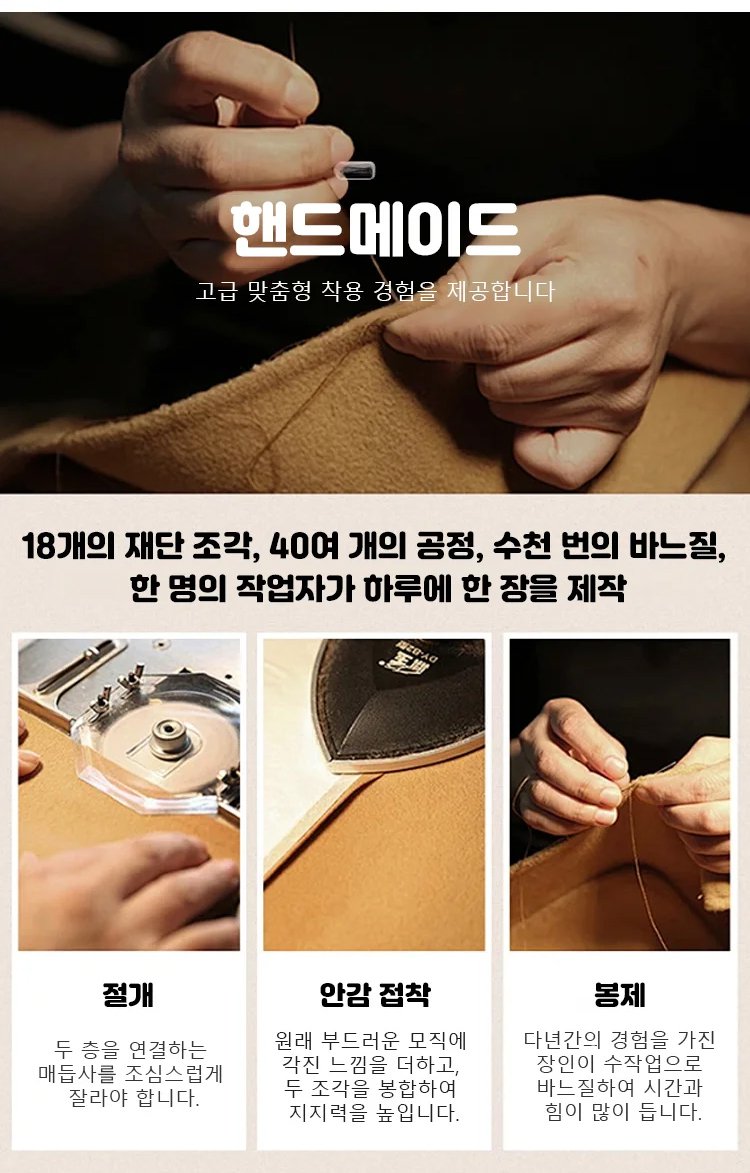 핸드메이드
고급 맞춤형 착용 경험을 제공합니다

18개의 재단 조각, 40여 개의 공정, 수천 번의 바느질,
한 명의 작업자가 하루에 한 장을 제작

절개
두 층을 연결하는 매듭사를 조심스럽게 잘라야 합니다.

안감 접착
원래 부드러운 모직에 각진 느낌을 더하고, 두 조각을 봉합하여 지지력을 높입니다.

봉제
다년간의 경험을 가진 장인이 수작업으로 바느질하여 시간과 힘이 많이 듭니다.