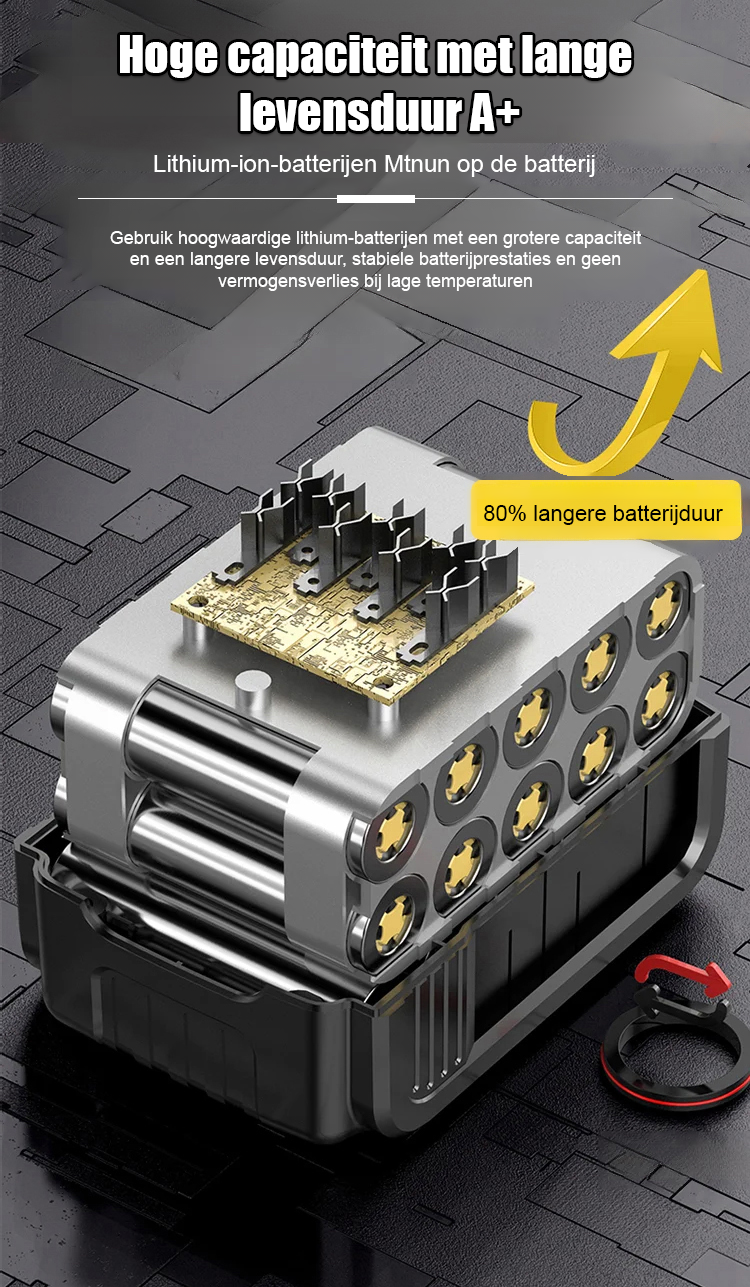 Hoge capaciteit met lange levensduur A+

Lithium-ion-batterijen Mtnun op de batterij

Gebruik hoogwaardige lithium-batterijen met een grotere capaciteit en een langere levensduur, stabiele batterijprestaties en geen vermogensverlies bij lage temperaturen

80% langere batterijduur