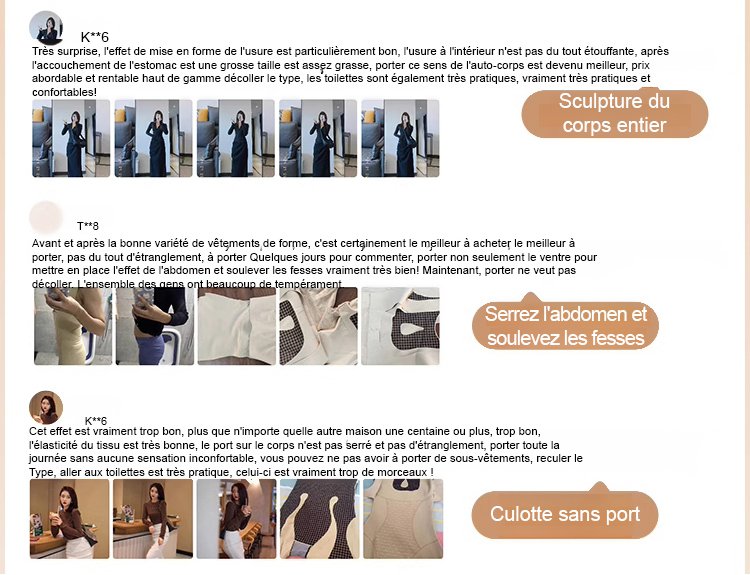 K**6
Très surprise, l'effet de mise en forme de l'usure est particulièrement bon, l'usure à l'intérieur n'est pas du tout étouffante, après l'accouchement de l'estomac est une grosse taille est assez grasse, porter ce sens de l'auto-corps est devenu meilleur, prix abordable et rentable haut de gamme décoller le type, les toilettes sont également très pratiques, vraiment très pratiques et confortables!

Sculpture du corps entier

T**8
Avant et après la bonne variété de vêtements de forme, c'est certainement le meilleur à acheter le meilleur à porter, pas du tout d'étranglement, à porter Quelques jours pour commenter, porter non seulement le ventre pour mettre en place l'effet de l'abdomen et soulever les fesses vraiment très bien! Maintenant, porter ne veut pas décoller. L'ensemble des gens ont beaucoup de tempérament

Serrez l'abdomen et soulevez les fesses

K**6
Cet effet est vraiment trop bon, plus que n'importe quelle autre maison une centaine ou plus, trop bon, l'élasticité du tissu est très bonne, le port sur le corps n'est pas serré et pas d'étranglement, porter toute la journée sans aucune sensation inconfortable, vous pouvez ne pas avoir à porter de sous-vêtements, reculer le Type, aller aux toilettes est très pratique, celui-ci est vraiment trop de morceaux !

Culotte sans port