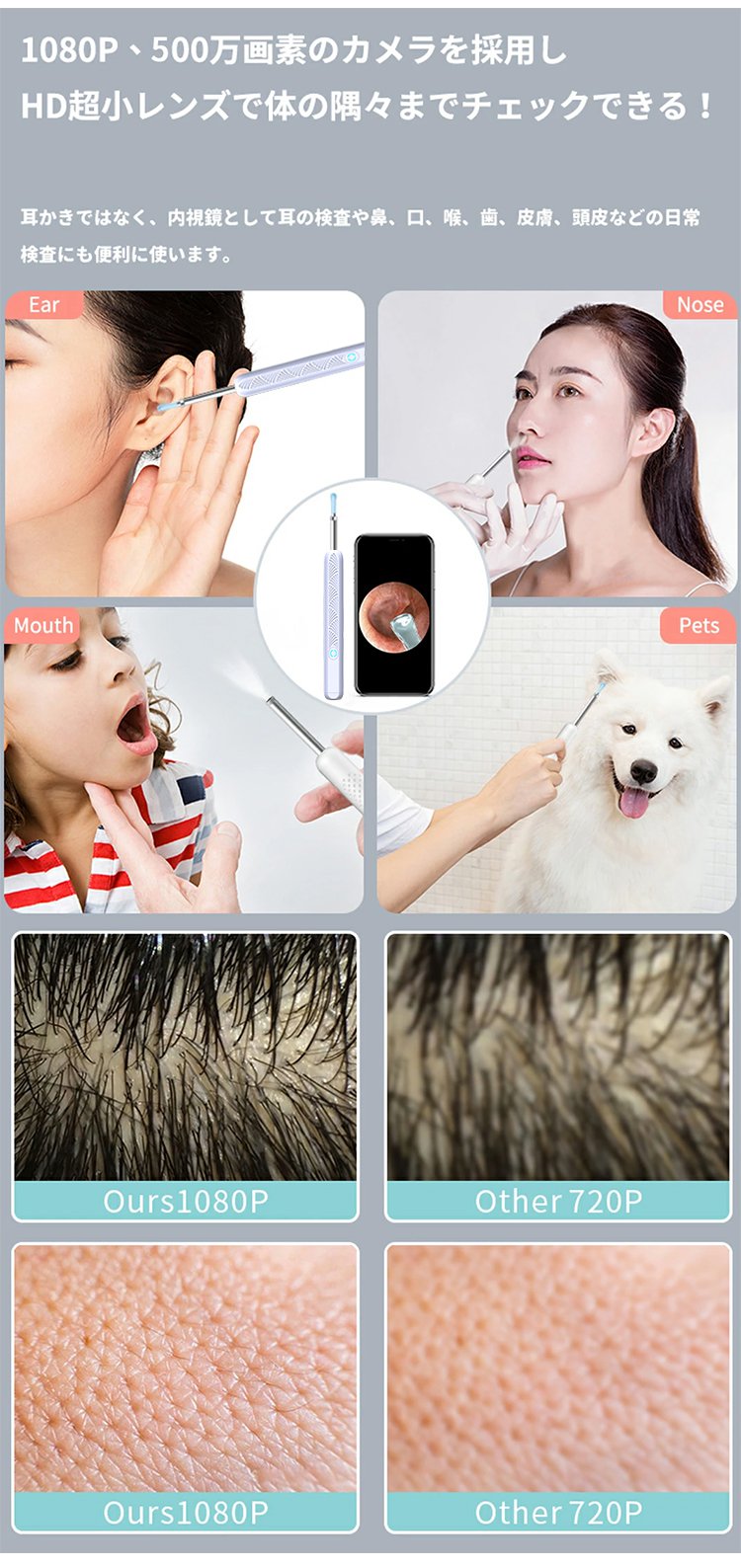 1080P、500万画素のカメラを採用し
HD超小レンズで体の隅々までチェックできる！

耳かきではなく、内視鏡として耳の検査や鼻、口、喉、歯、皮膚、頭皮などの日常検査にも便利に使います。

Ear

Nose

Mouth

Pets

Ours1080P

Other 720P

Ours1080P

Other 720P