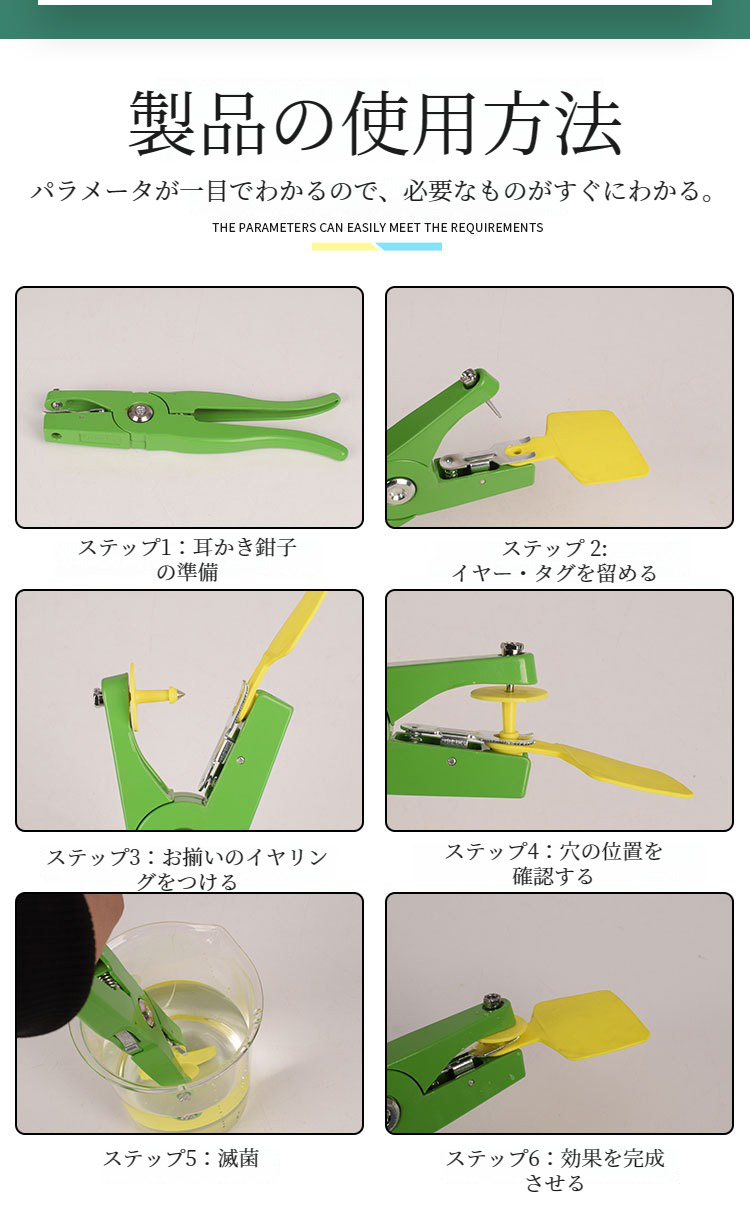 製品の使用方法

パラメータが一目でわかるので、必要なものがすぐにわかる。

THE PARAMETERS CAN EASILY MEET THE REQUIREMENTS

ステップ1：耳かき鉗子の準備

ステップ 2: イヤー・タグを留める

ステップ3：お揃いのイヤリングをつける

ステップ4：穴の位置を確認する

ステップ5：滅菌

ステップ6：効果を完成させる