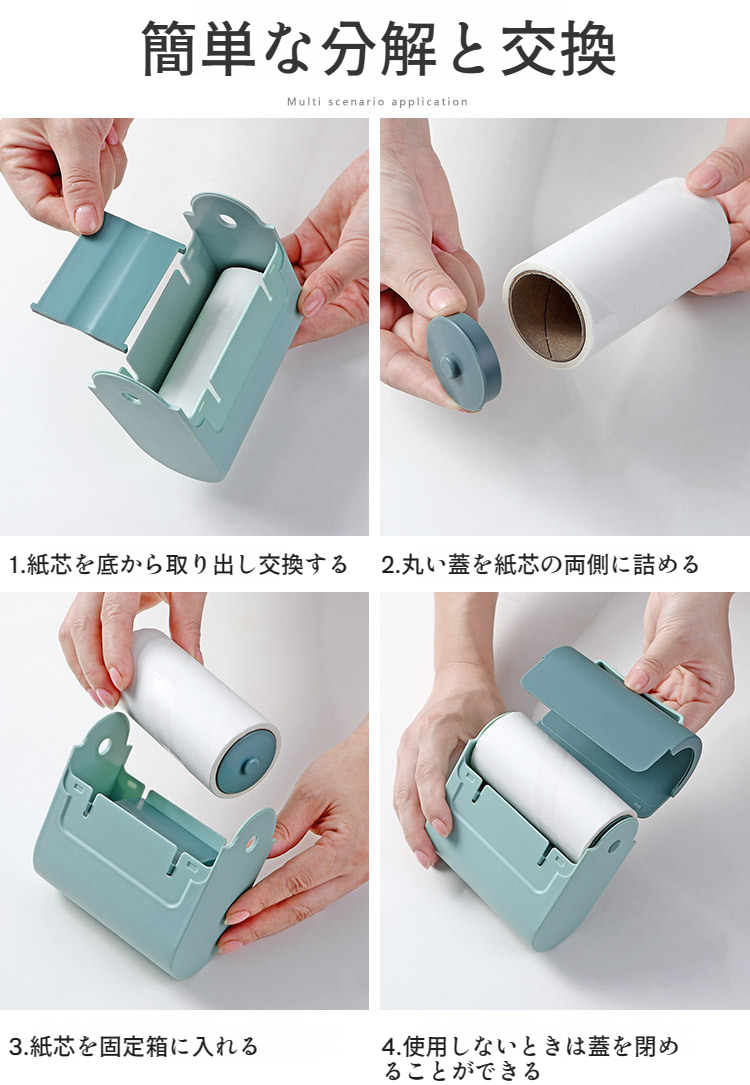 簡単な分解と交換

Multi scenario application

1.紙芯を底から取り出し交換する

2.丸い蓋を紙芯の両側に詰める

3.紙芯を固定箱に入れる

4.使用しないときは蓋を閉めることができる