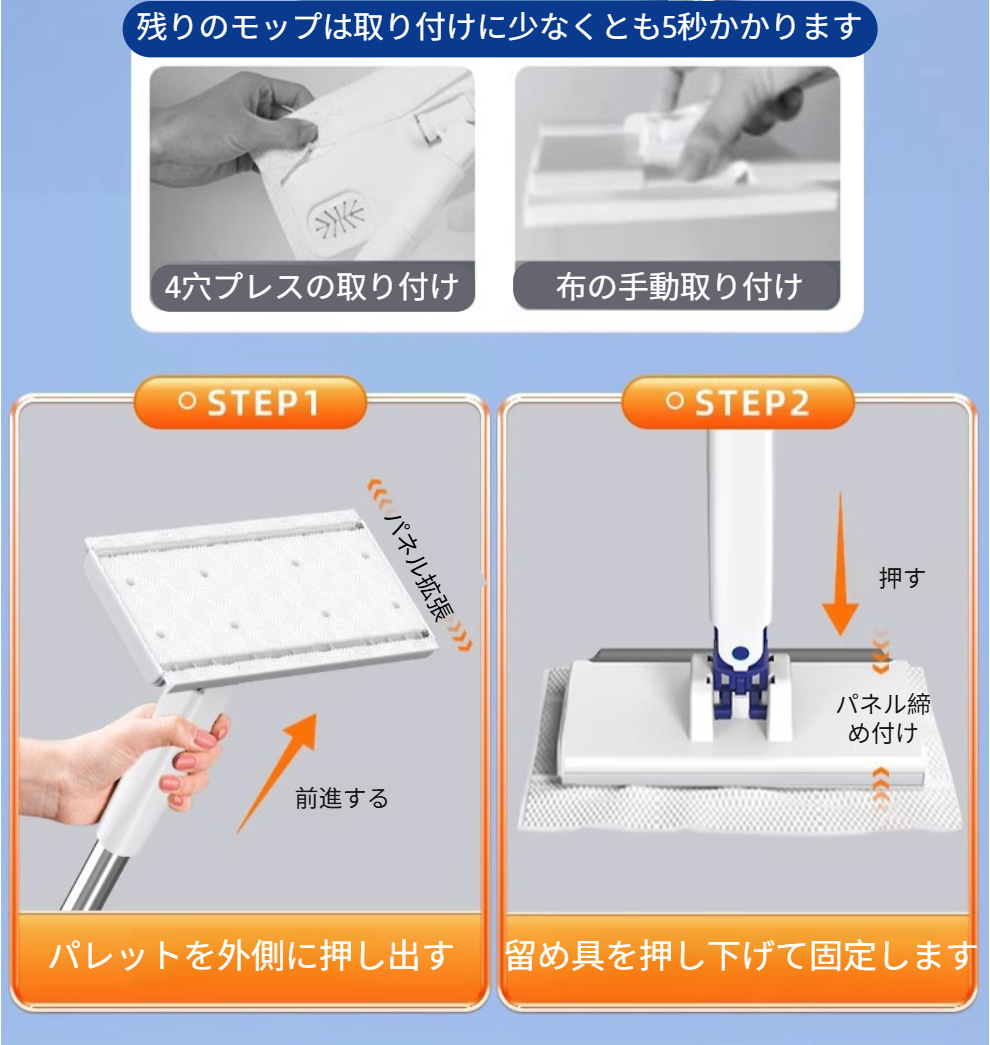 残りのモップは取り付けに少なくとも5秒かかります

4穴プレスの取り付け

布の手動取り付け

STEP1

パネル拡張

前進する

パレットを外側に押し出す

STEP2

押す

パネル締め付け

留め具を押し下げて固定します