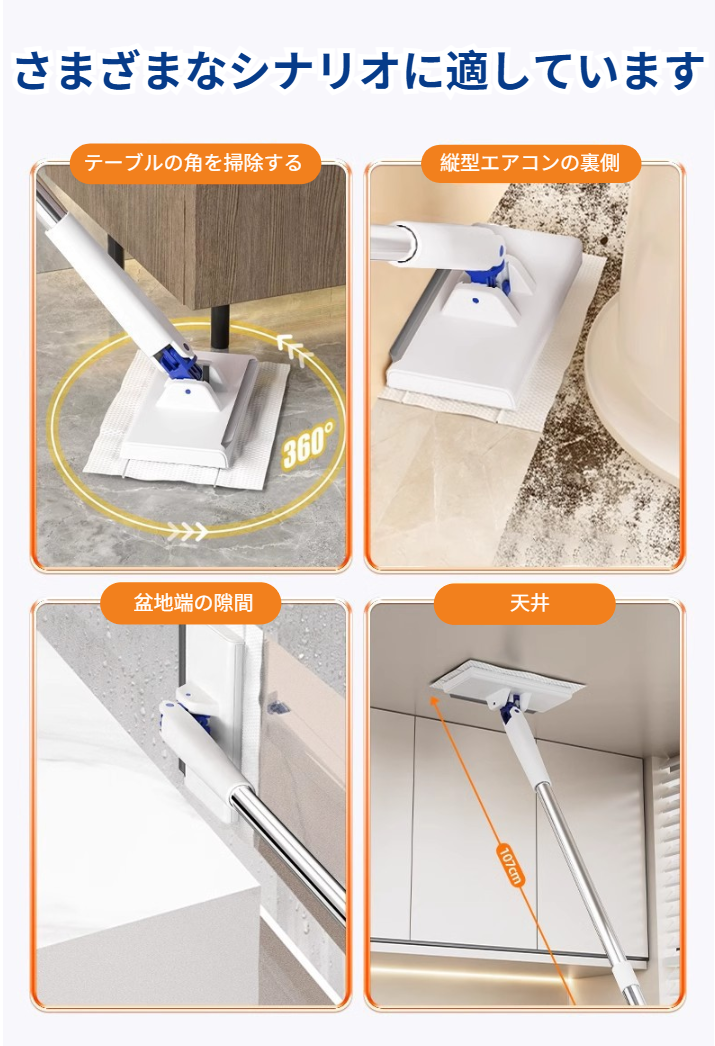 さまざまなシナリオに適しています

テーブルの角を掃除する

360°

縦型エアコンの裏側

盆地端の隙間

天井

107cm