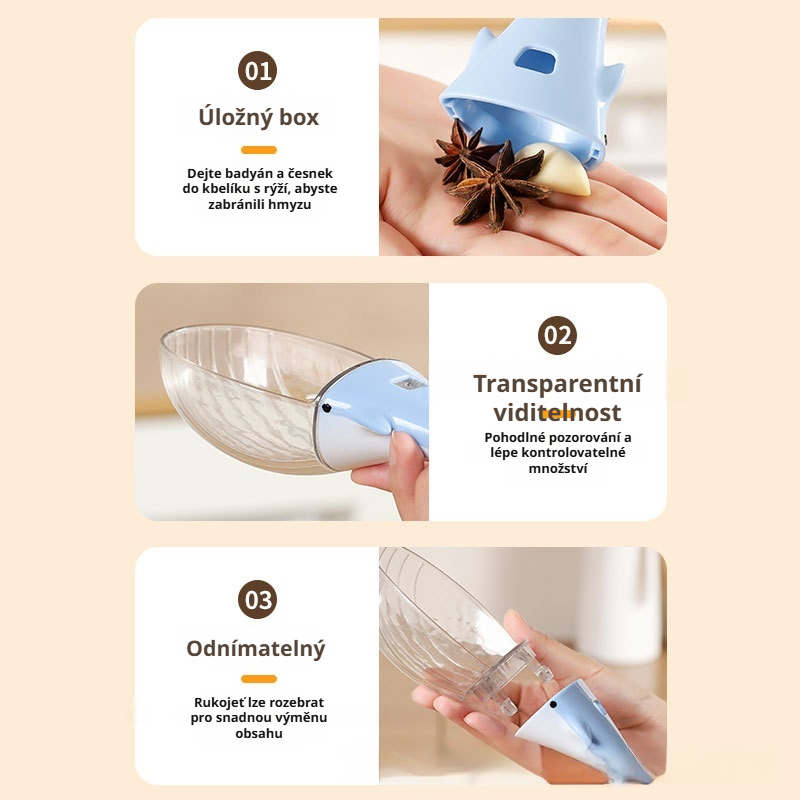 01

Úložný box

Dejte badyán a česnek do kbelíku s rýží, abyste zabránili hmyzu

02

Transparentní viditelnost

Pohodlné pozorování a lépe kontrolovatelné množství

03

Odnímatelný

Rukojeť lze rozebrat pro snadnou výměnu obsahu