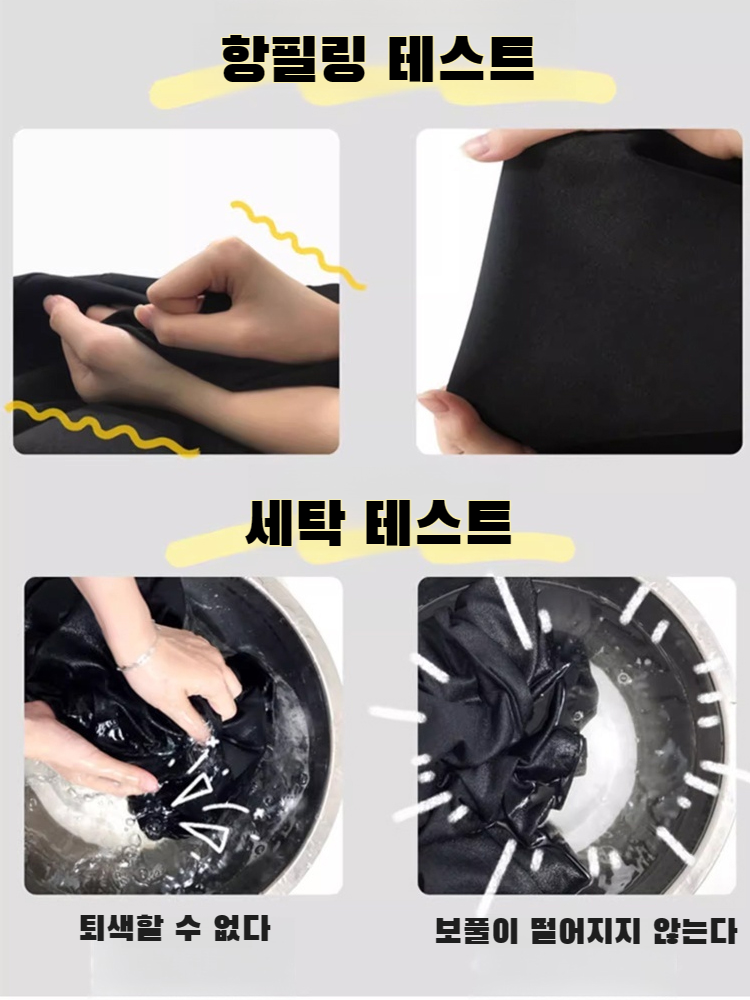 항필링 테스트

세탁 테스트

퇴색할 수 없다

보풀이 떨어지지 않는다