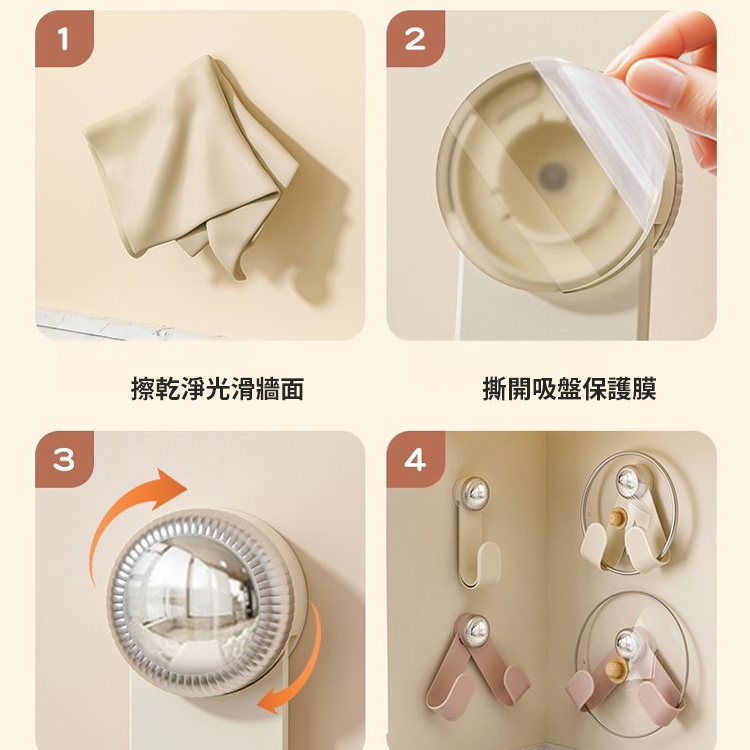 1

2

擦乾淨光滑牆面

撕開吸盤保護膜

3

4