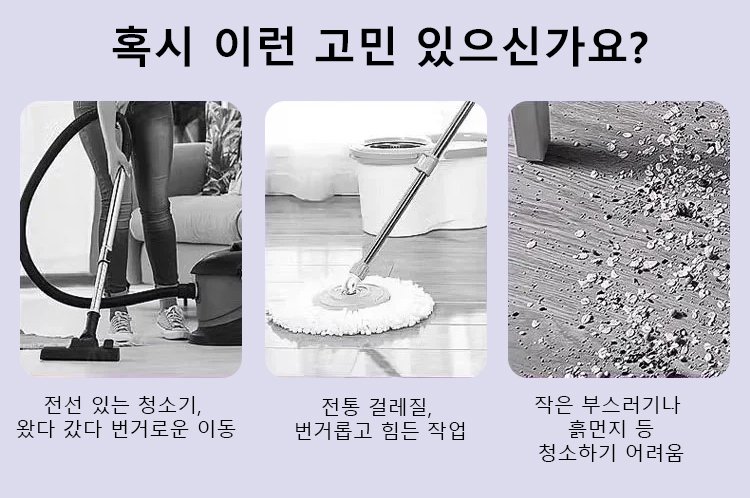 혹시 이런 고민 있으신가요?

전선 있는 청소기,
왔다 갔다 번거로운 이동

전통 걸레질,
번거롭고 힘든 작업

작은 부스러기나
흙먼지 등
청소하기 어려움