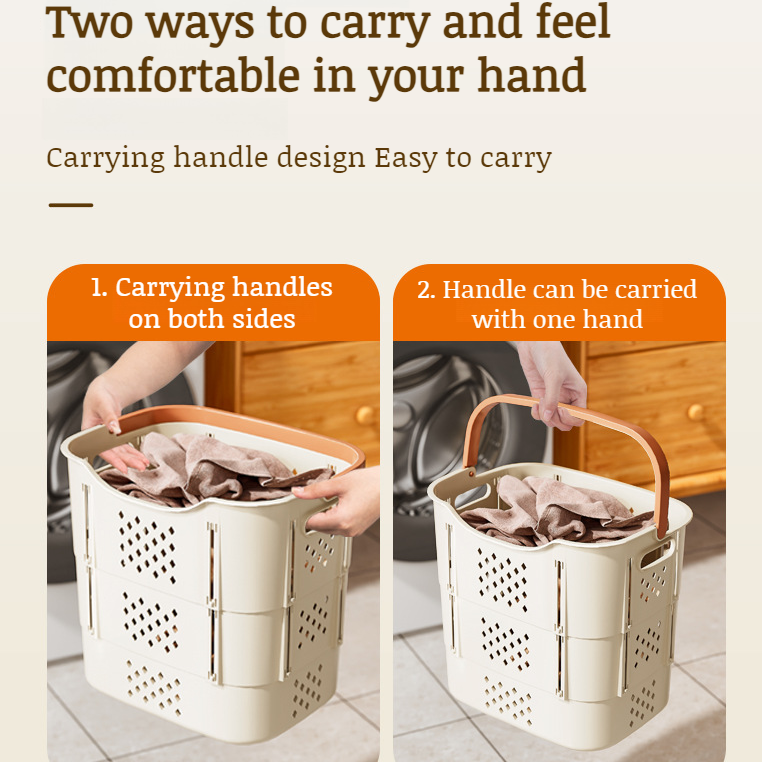 Two ways to carry and feel comfortable in your hand

Carrying handle design Easy to carry

1. Carrying handles on both sides

2. Handle can be carried with one hand