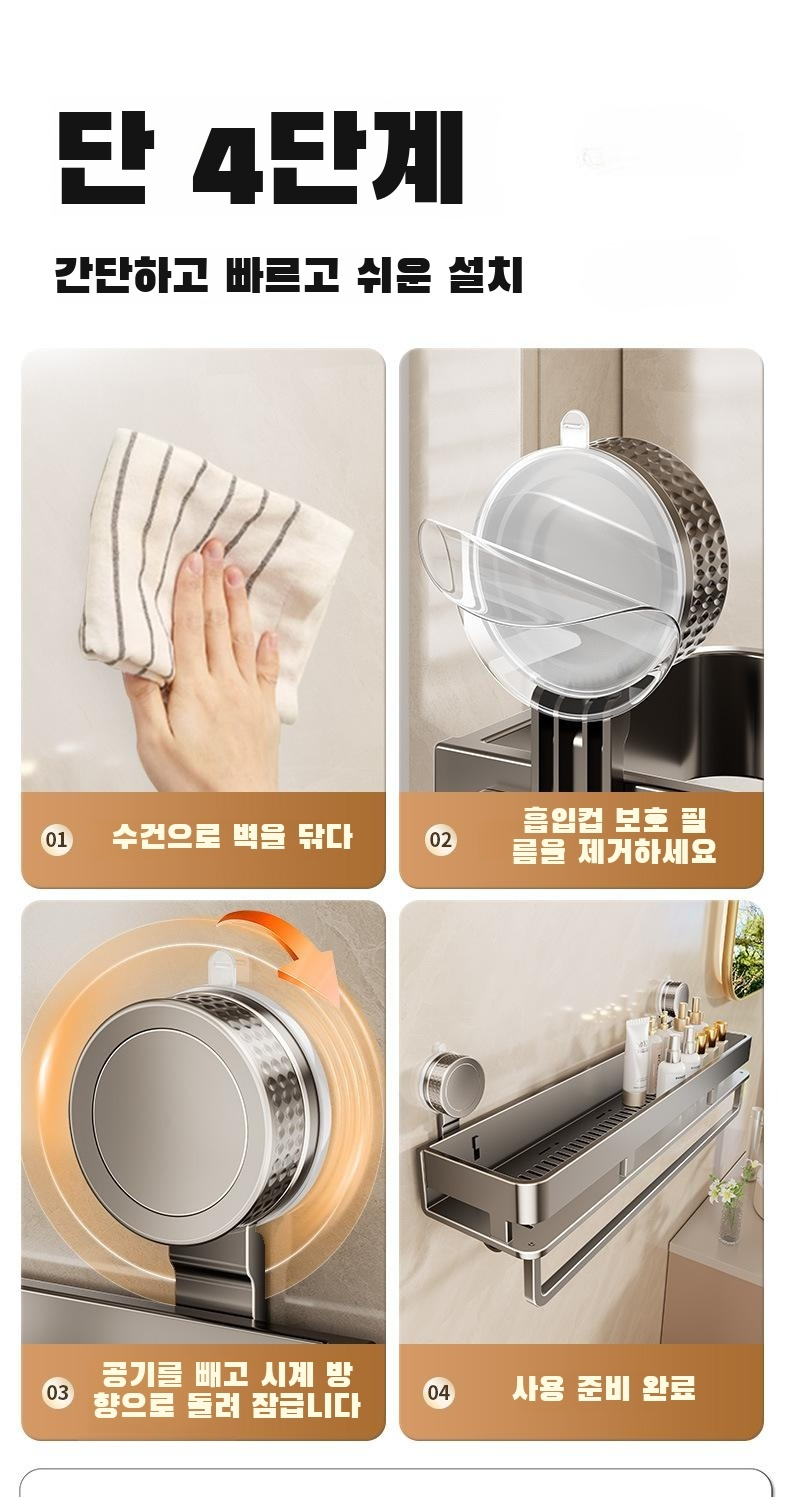 단 4단계

간단하고 빠르고 쉬운 설치

01 수건으로 벽을 닦다

02 흡입컵 보호 필름을 제거하세요

03 공기를 빼고 시계 방향으로 돌려 잠급니다

04 사용 준비 완료