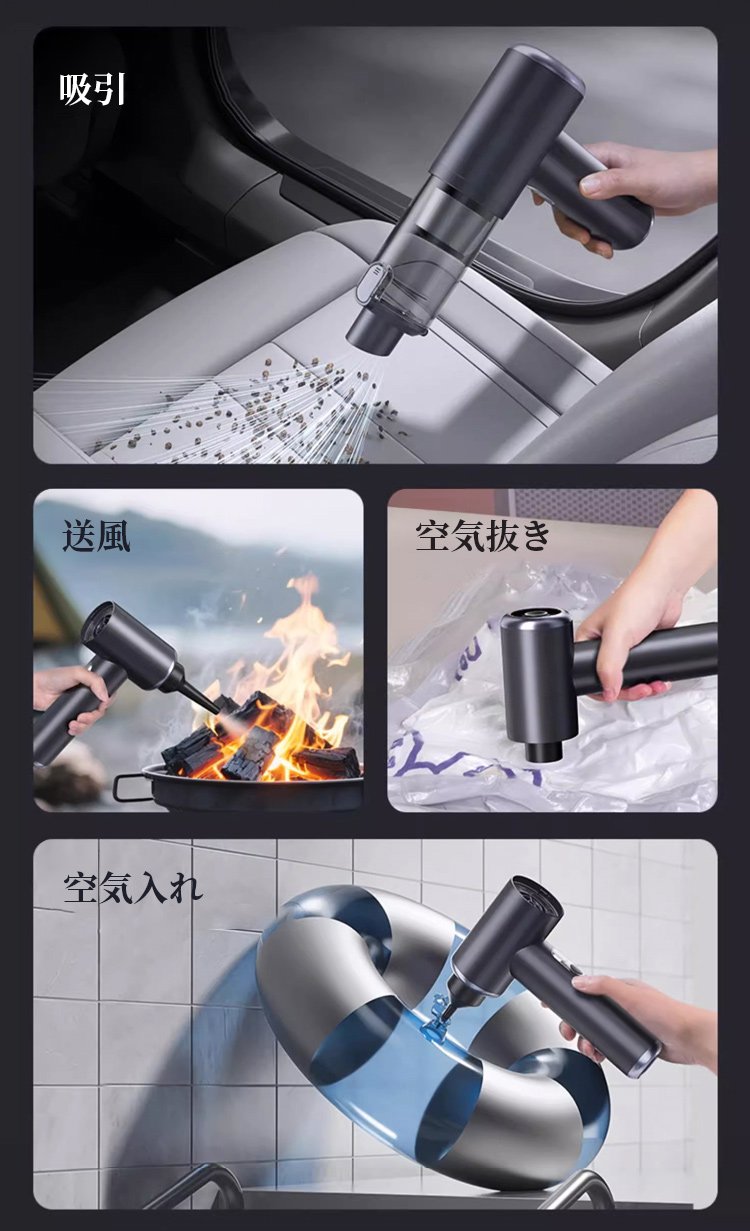 吸引

送風

空気抜き

空気入れ