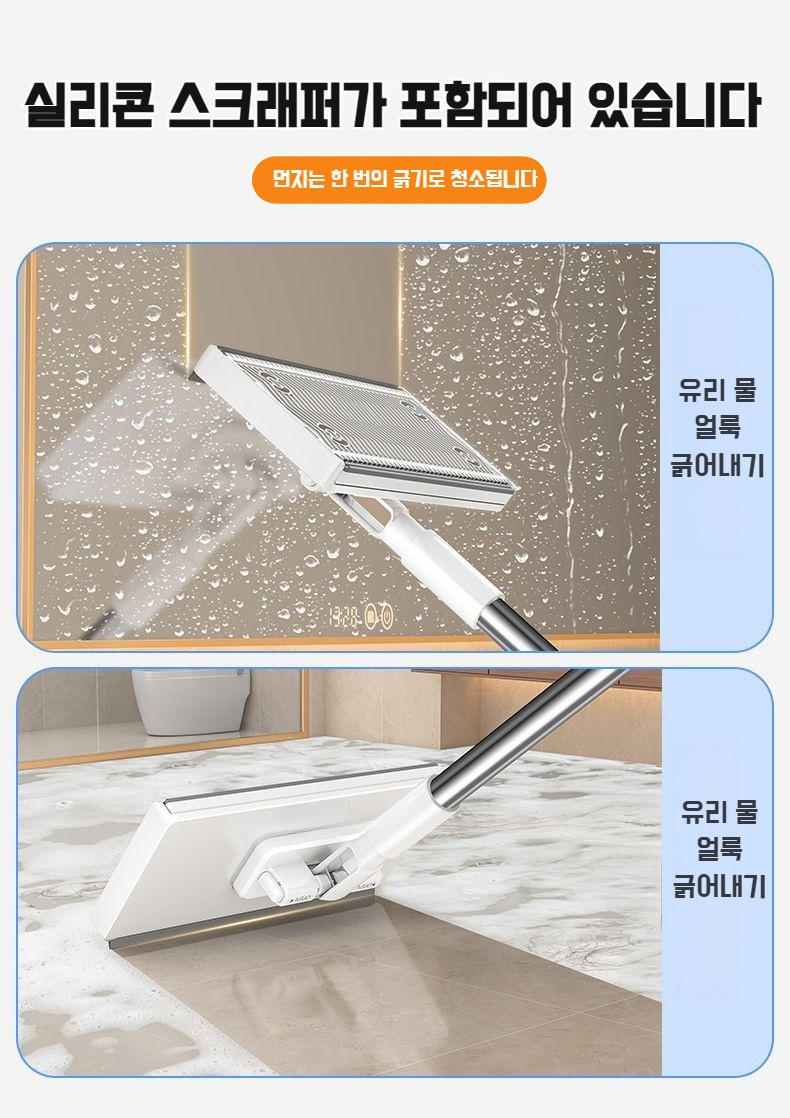 실리콘 스크래퍼가 포함되어 있습니다

먼지는 한 번의 긁기로 청소됩니다

유리 물 얼룩 긁어내기

유리 물 얼룩 긁어내기