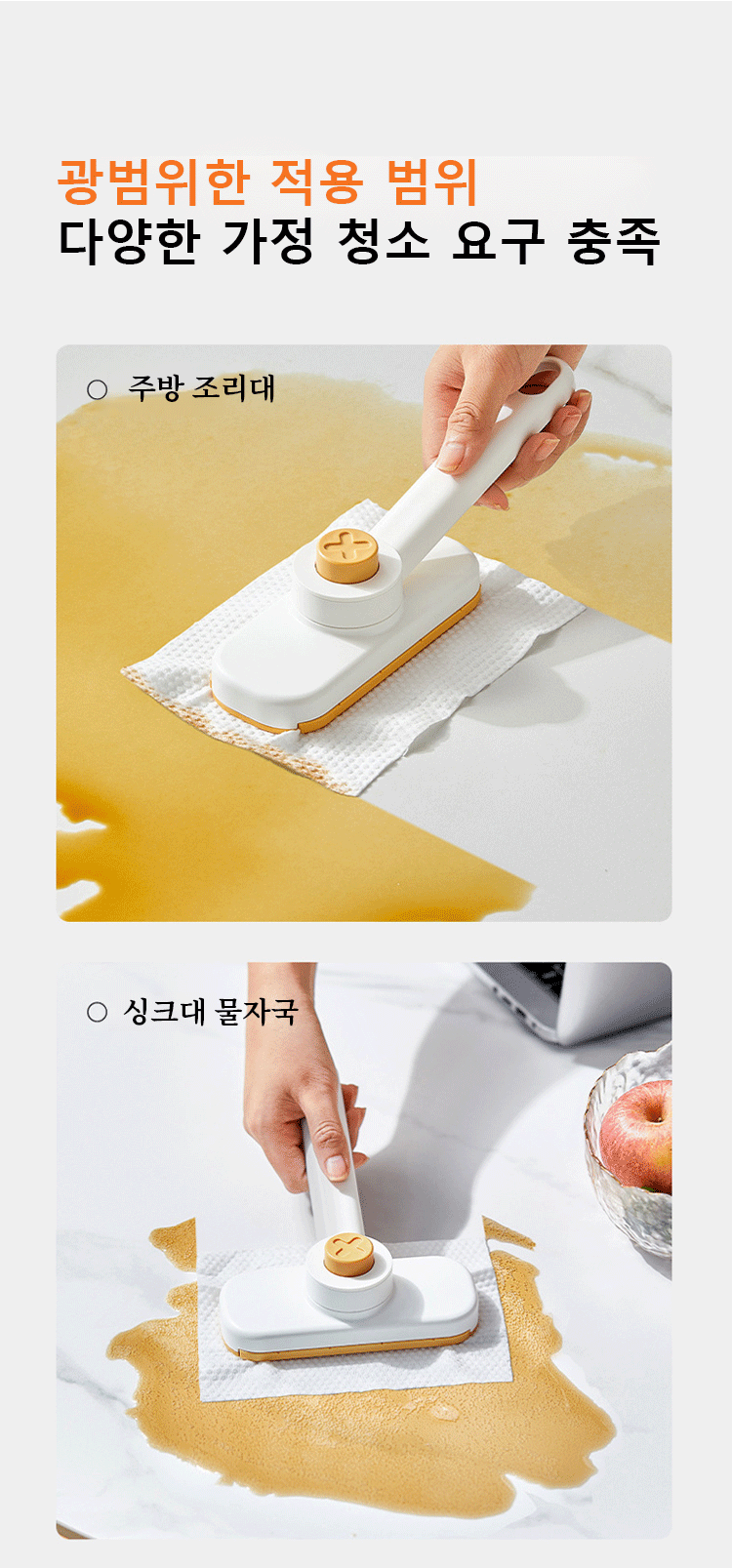 광범위한 적용 범위
다양한 가정 청소 요구 충족

○ 주방 조리대

○ 싱크대 물자국