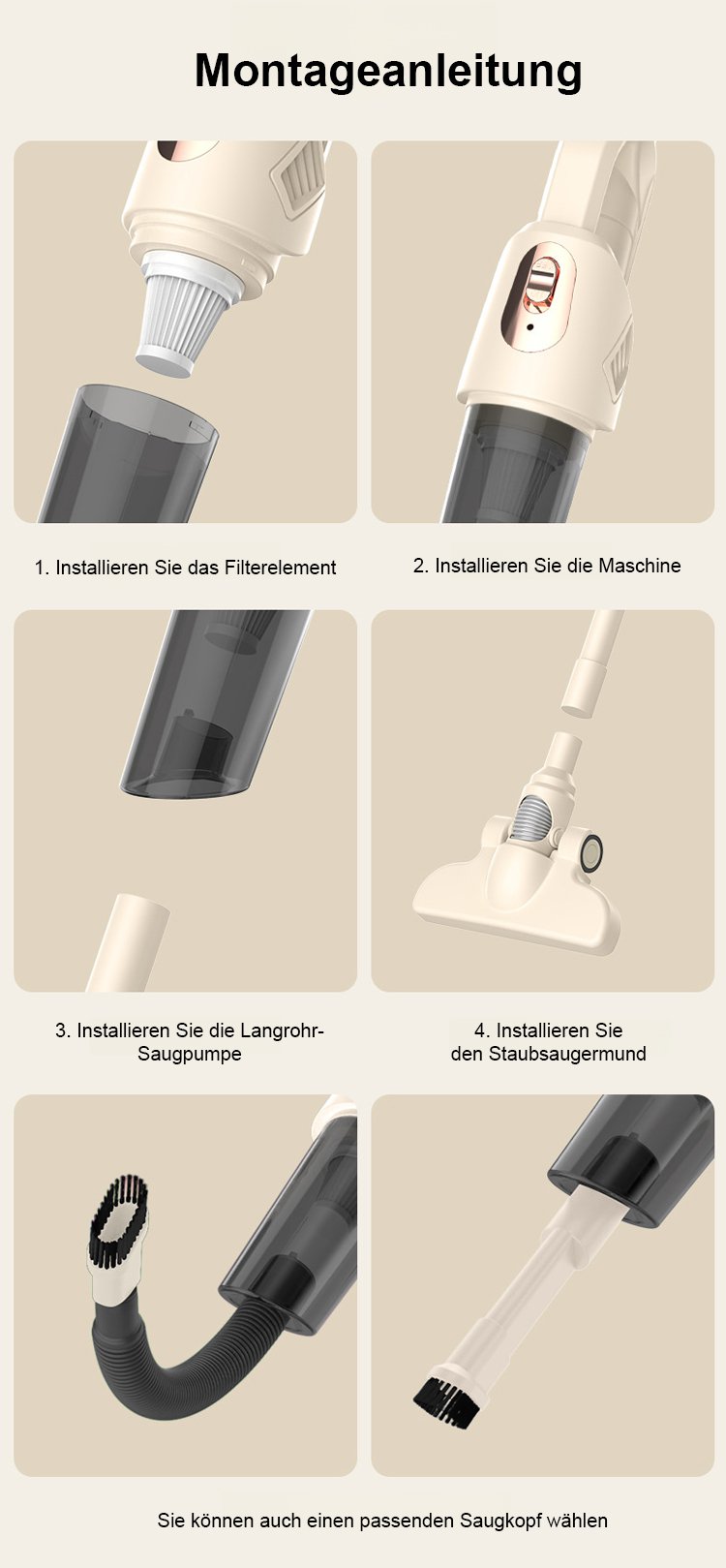 Montageanleitung

1. Installieren Sie das Filterelement

2. Installieren Sie die Maschine

3. Installieren Sie die Langrohr-Saugpumpe

4. Installieren Sie den Staubsaugermund

Sie können auch einen passenden Saugkopf wählen