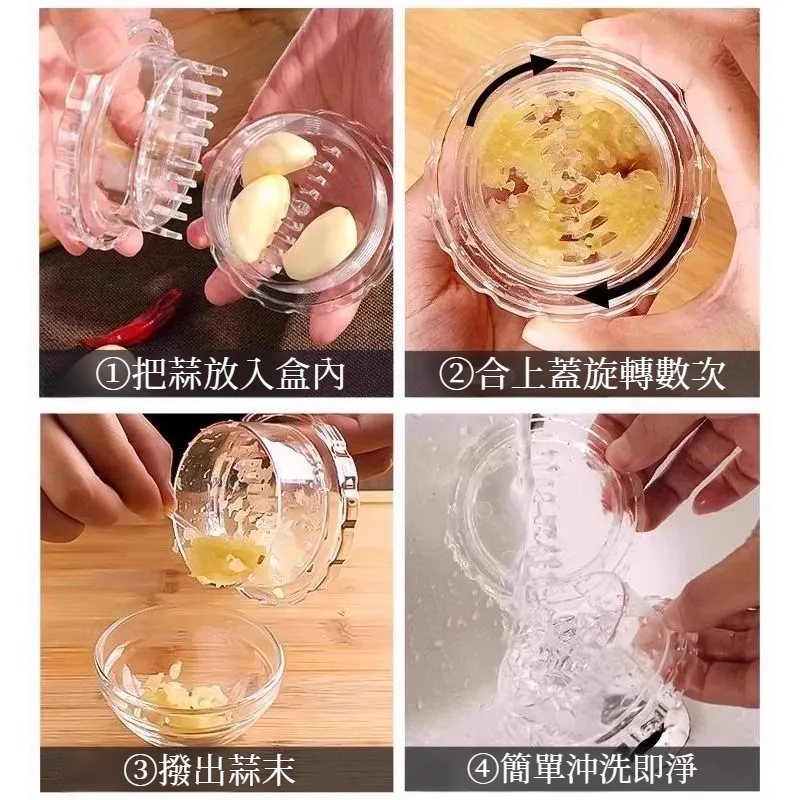 ①把蒜放入盒內

②合上蓋旋轉數次

③撥出蒜末

④簡單沖洗即淨