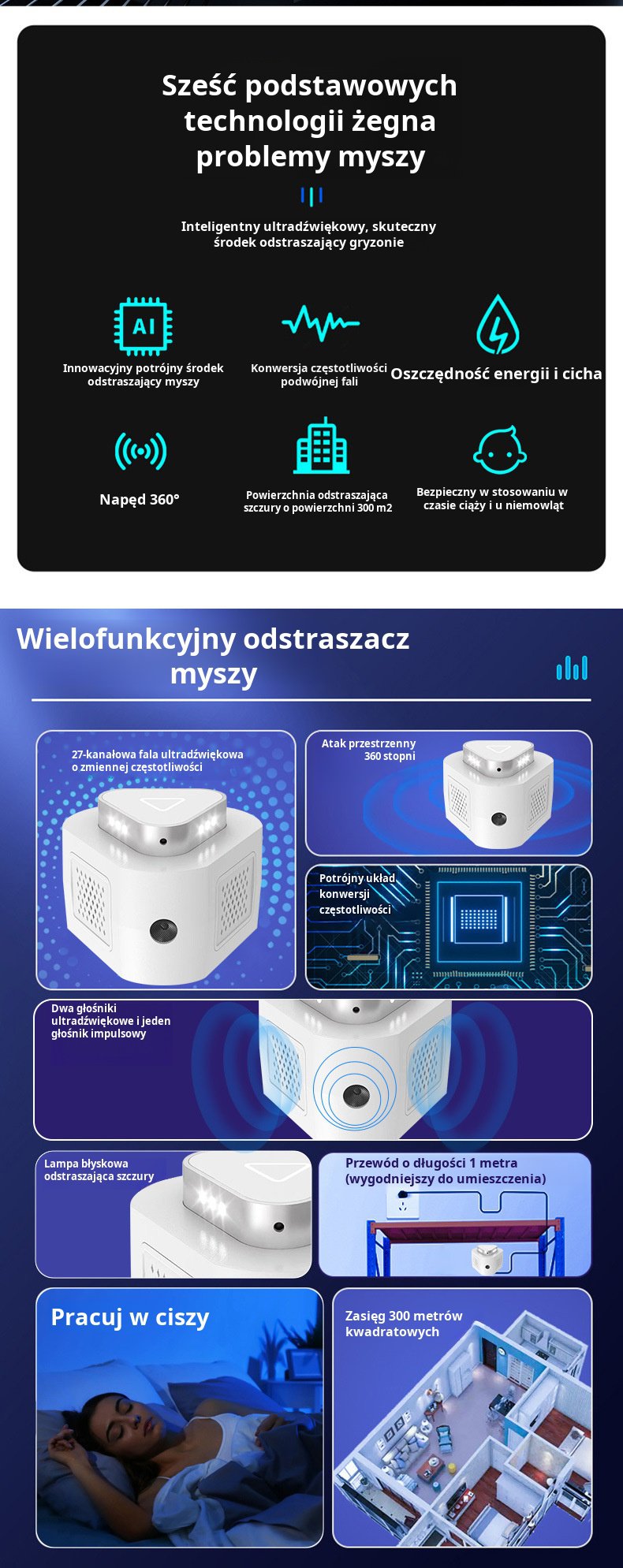 Sześć podstawowych technologii żegna problemy myszy

Inteligentny ultradźwiękowy, skuteczny środek odstraszający gryzonie

AI

Innowacyjny potrójny środek odstraszający myszy

Konwersja częstotliwości podwójnej fali

Oszczędność energii i cicha

Napęd 360°

Powierzchnia odstraszająca szczury o powierzchni 300 m2

Bezpieczny w stosowaniu w czasie ciąży i u niemowląt

Wielofunkcyjny odstraszacz myszy

27-kanałowa fala ultradźwiękowa o zmiennej częstotliwości

Atak przestrzenny 360 stopni

Potrójny układ konwersji częstotliwości

Dwa głośniki ultradźwiękowe i jeden głośnik impulsowy

Lampa błyskowa odstraszająca szczury

Przewód o długości 1 metra (wygodniejszy do umieszczenia)

Pracuj w ciszy

Zasięg 300 metrów kwadratowych