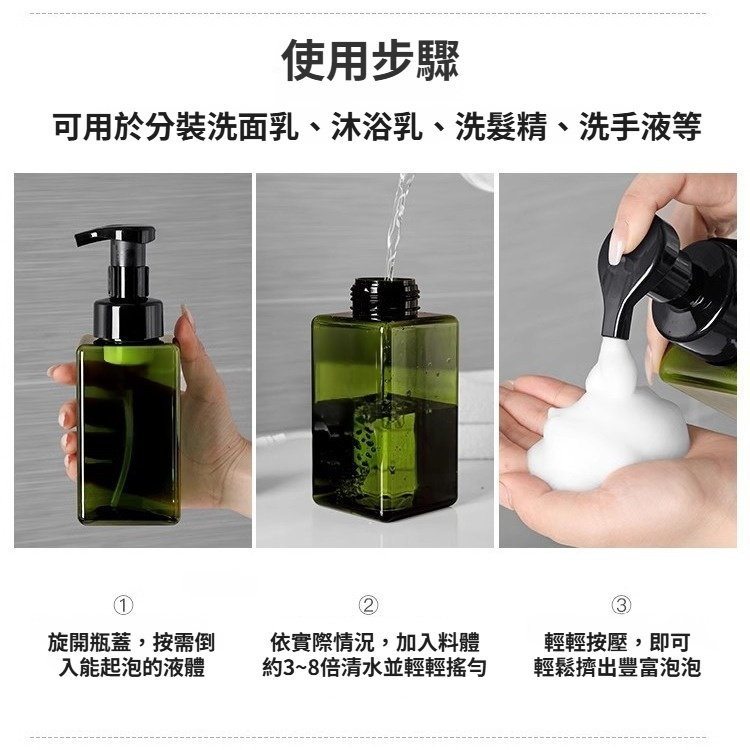 使用步驟

可用於分裝洗面乳、沐浴乳、洗髮精、洗手液等

①

旋開瓶蓋，按需倒入能起泡的液體

②

依實際情況，加入料體約3~8倍清水並輕輕搖勻

③

輕輕按壓，即可輕鬆擠出豐富泡泡