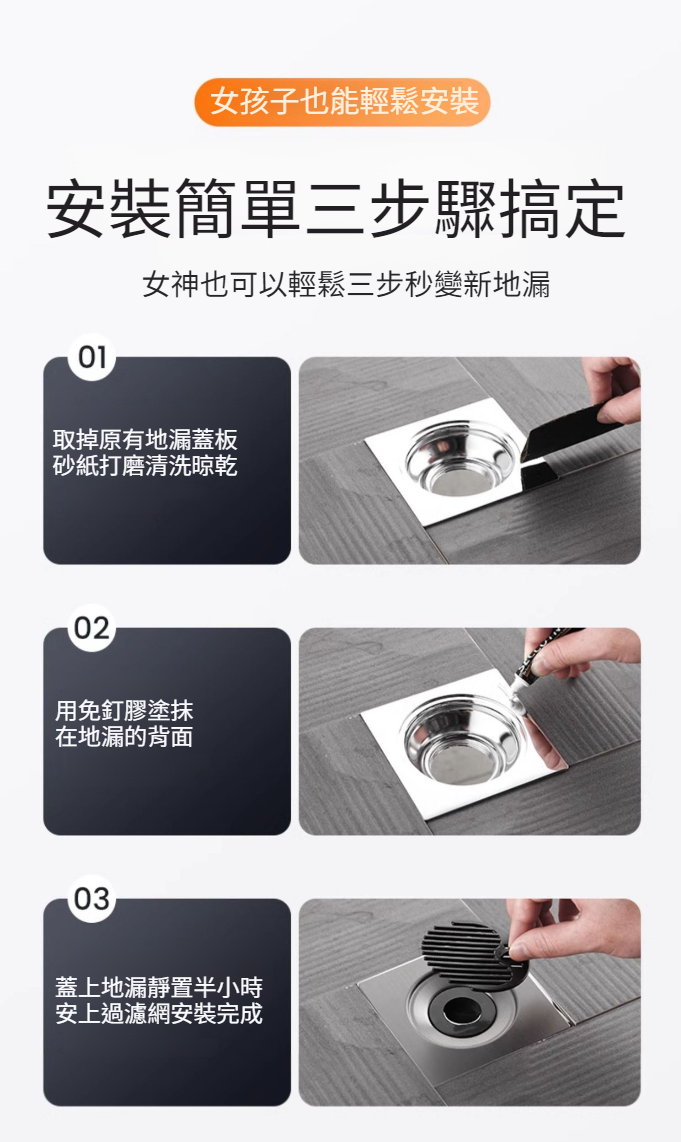 女孩子也能輕鬆安裝

安裝簡單三步驟搞定

女神也可以輕鬆三步秒變新地漏

01

取掉原有地漏蓋板
砂紙打磨清洗晾乾

02

用免釘膠塗抹
在地漏的背面

03

蓋上地漏靜置半小時
安上過濾網安裝完成