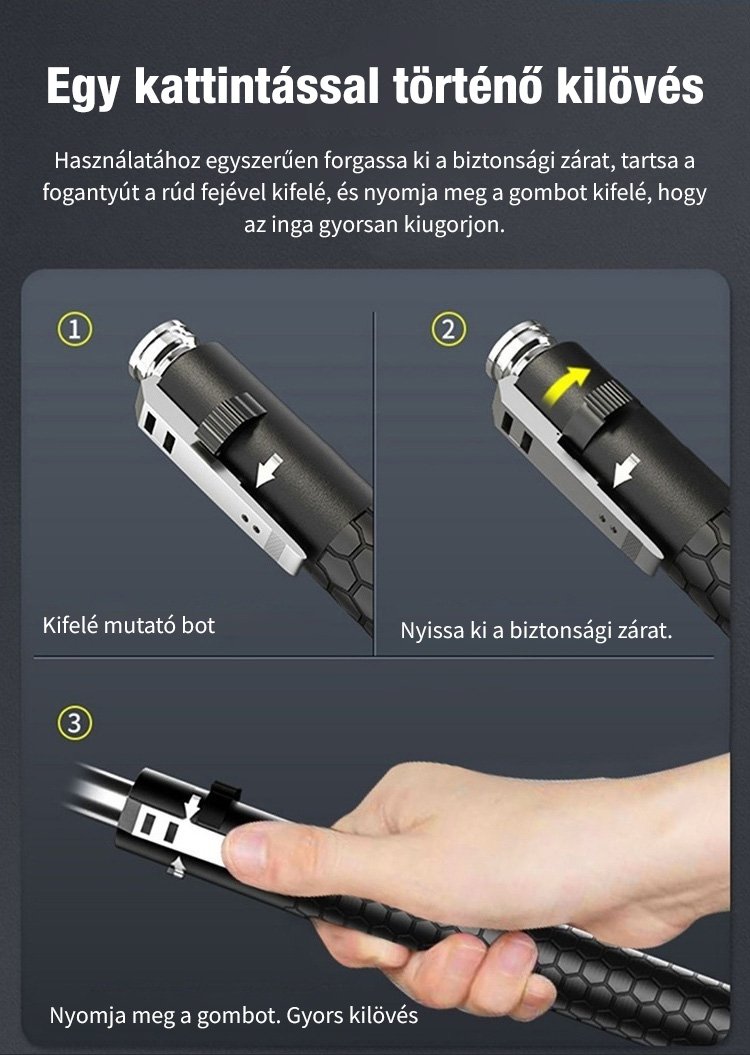 Egy kattintással történő kilövés

Használatához egyszerűen forgassa ki a biztonsági zárat, tartsa a fogantyút a rúd fejével kifelé, és nyomja meg a gombot kifelé, hogy az inga gyorsan kiugorjon.

①

Kifelé mutató bot

②

Nyissa ki a biztonsági zárat.

③

Nyomja meg a gombot. Gyors kilövés