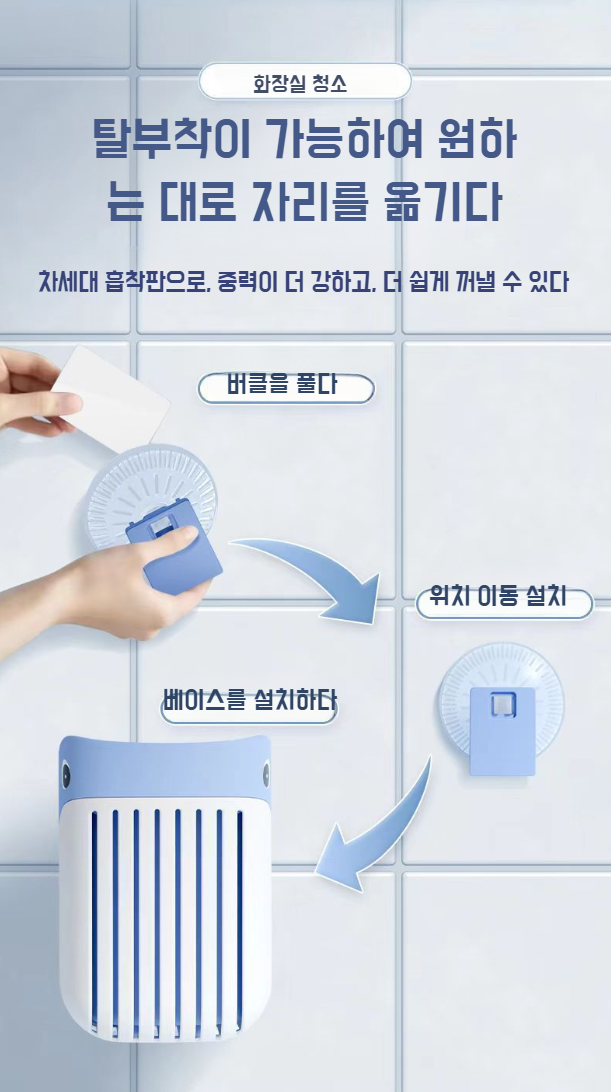 화장실 청소

탈부착이 가능하여 원하는 대로 자리를 옮기다

차세대 흡착판으로, 중력이 더 강하고, 더 쉽게 꺼낼 수 있다

버클을 풀다

위치 이동 설치

베이스를 설치하다