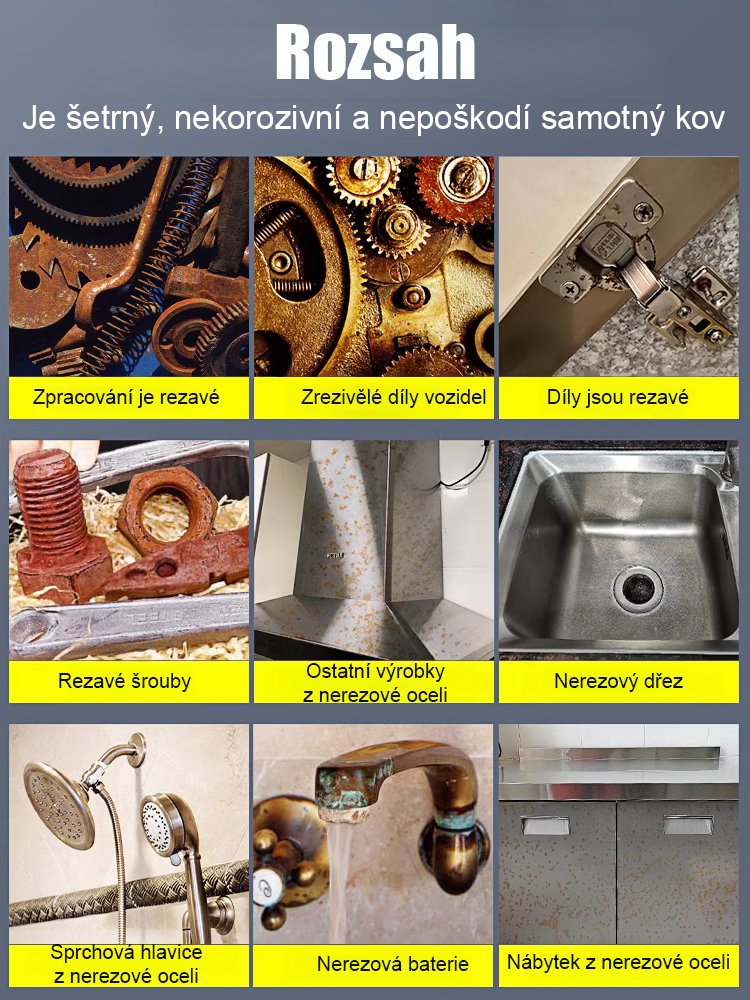 Rozsah

Je šetrný, nekorozivní a nepoškodí samotný kov

Zpracování je rezavé

Zrezivělé díly vozidel

Díly jsou rezavé

Rezavé šrouby

Ostatní výrobky z nerezové oceli

Nerezový dřez

Sprchová hlavice z nerezové oceli

Nerezová baterie

Nábytek z nerezové oceli