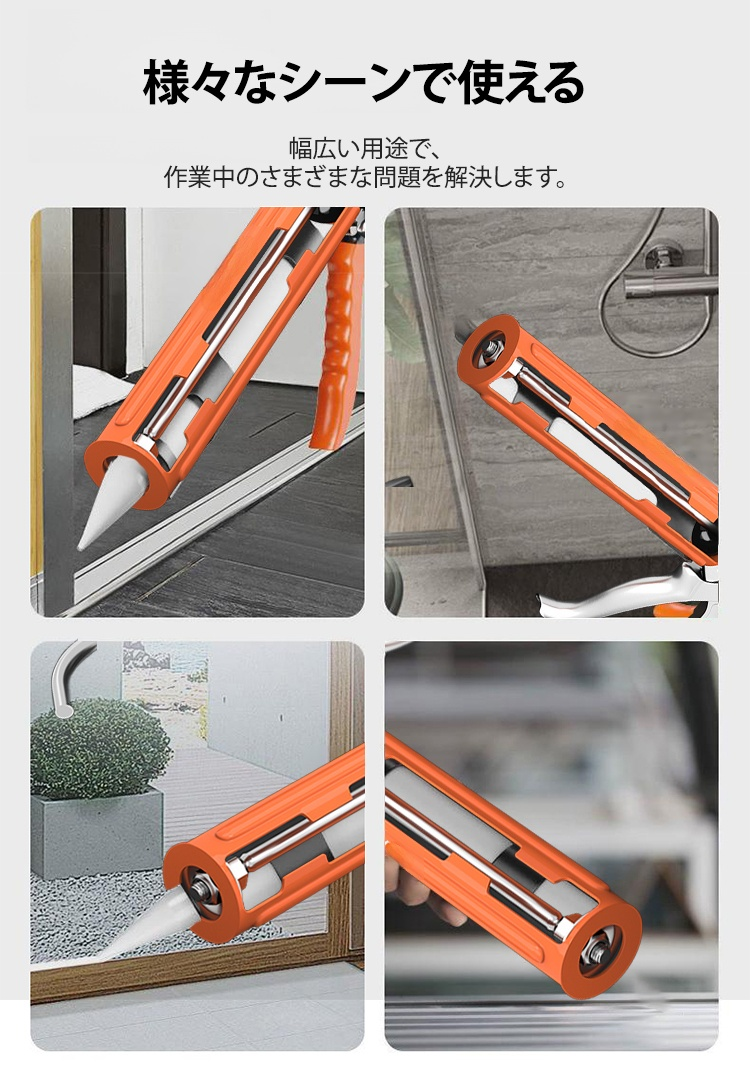 様々なシーンで使える

幅広い用途で、
作業中のさまざまな問題を解決します。