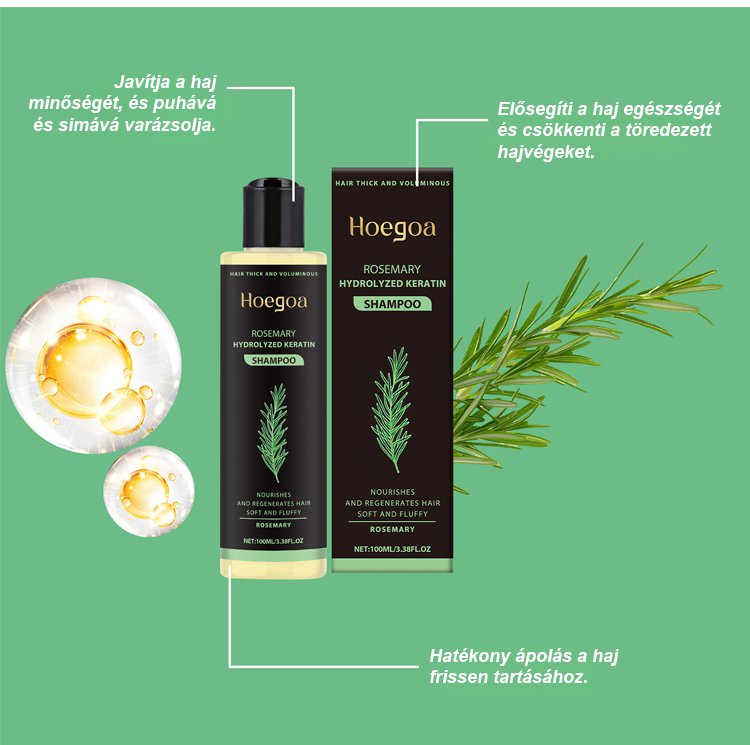 Javítja a haj minőségét, és puhává és simává varázsolja.

Elősegíti a haj egészségét és csökkenti a töredezett hajvégeket.

HAIR THICK AND VOLUMINOUS

Hoegoa

ROSEMARY
HYDROLYZED KERATIN
SHAMPOO

NOURISHES
AND REGENERATES HAIR
SOFT AND FLUFFY
ROSEMARY

NET:100ML/3.38FL.OZ

HAIR THICK AND VOLUMINOUS

Hoegoa

ROSEMARY
HYDROLYZED KERATIN
SHAMPOO

NOURISHES
AND REGENERATES HAIR
SOFT AND FLUFFY
ROSEMARY

NET:100ML/3.38FL.OZ

Hatékony ápolás a haj frissen tartásához.